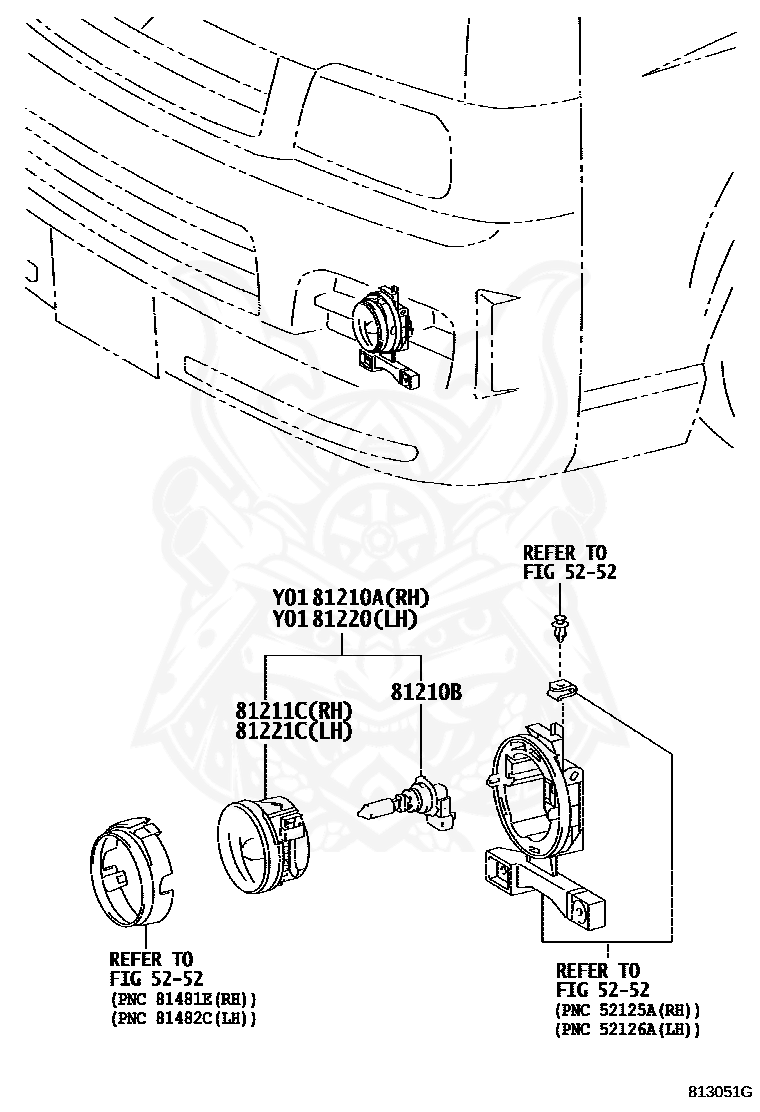 REFER TO
FIG 52-52

Y01 81210A(RH)
Y01 81220(LH)

81211C(RH)
81221C(LH)

81210B

REFER TO
FIG 52-52
(PNC 81481E(RH))
(PNC 81482C(LH))

REFER TO
FIG 52-52
(PNC 52125A(RH))
(PNC 52126A(LH))

813051G