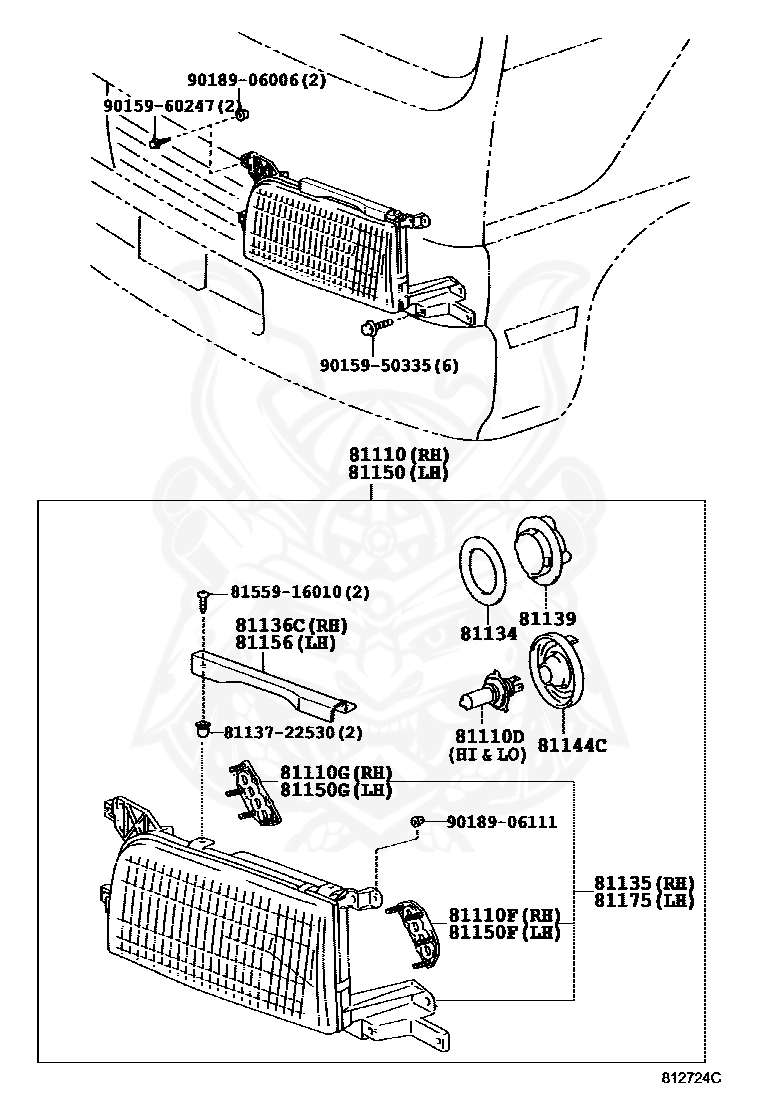 90189-06006(2)
90159-60247(2)
90159-50335(6)
81110(RH)
81150(LH)
81559-16010(2)
81136C(RH)
81156(LH)
81137-22530(2)
81134
81139
81110D
(HI & LO)
81144C
81110G(RH)
81150G(LH)
90189-06111
81135(RH)
81175(LH)
81110F(RH)
81150F(LH)
812724C