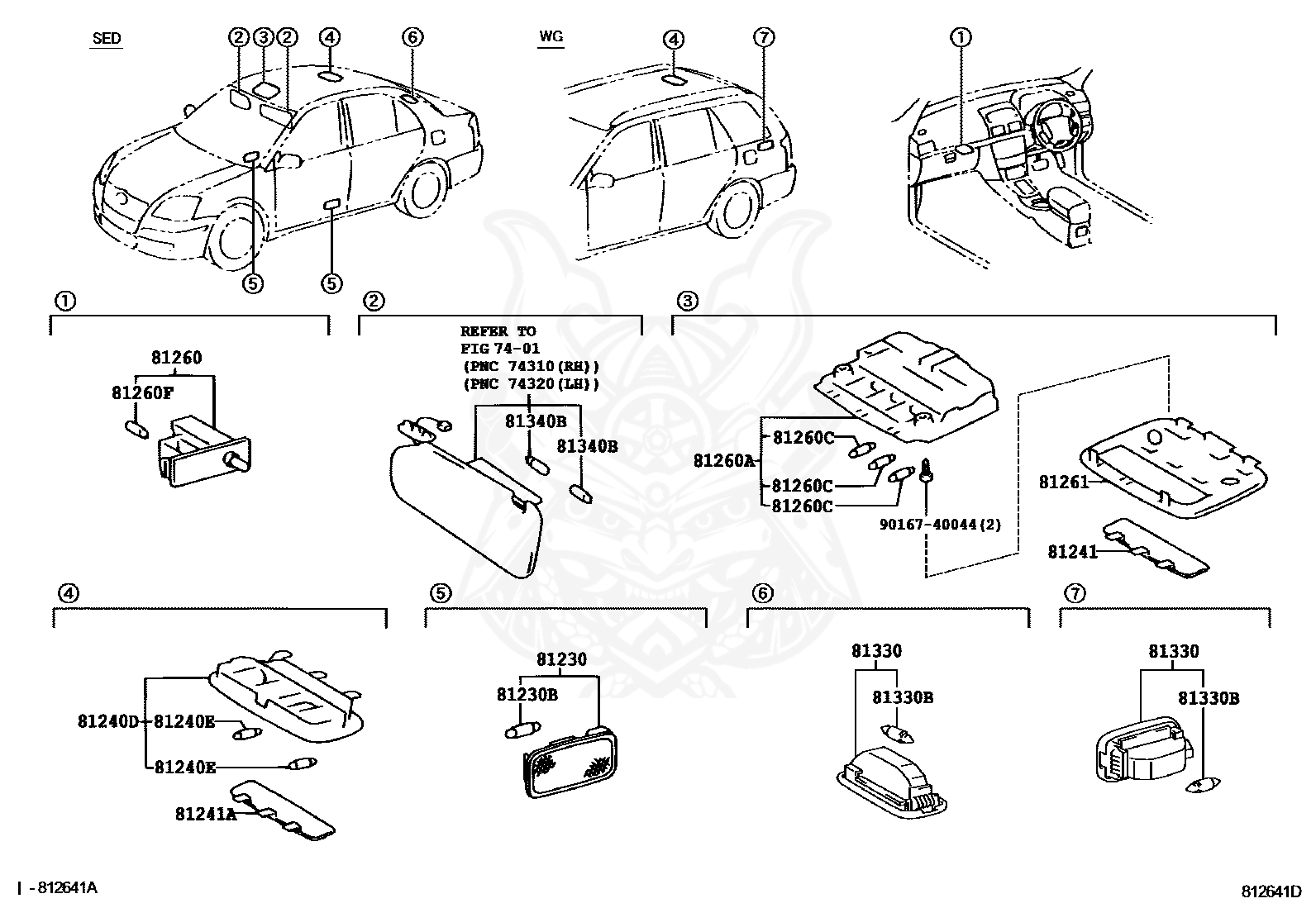 SED
② ③ ② ④ ⑥
⑤ ⑤
WG
④ ⑦
①

①
81260
81260F

②
REFER TO
FIG 74-01
(PNC 74310(RH))
(PNC 74320(LH))
81340B
81340B

③
81260A
81260C
81260C
81260C
90167-40044(2)
81261
81241

④
81240D
81240E
81240E
81241A

⑤
81230
81230B

⑥
81330
81330B

⑦
81330
81330B

I -812641A
812641D