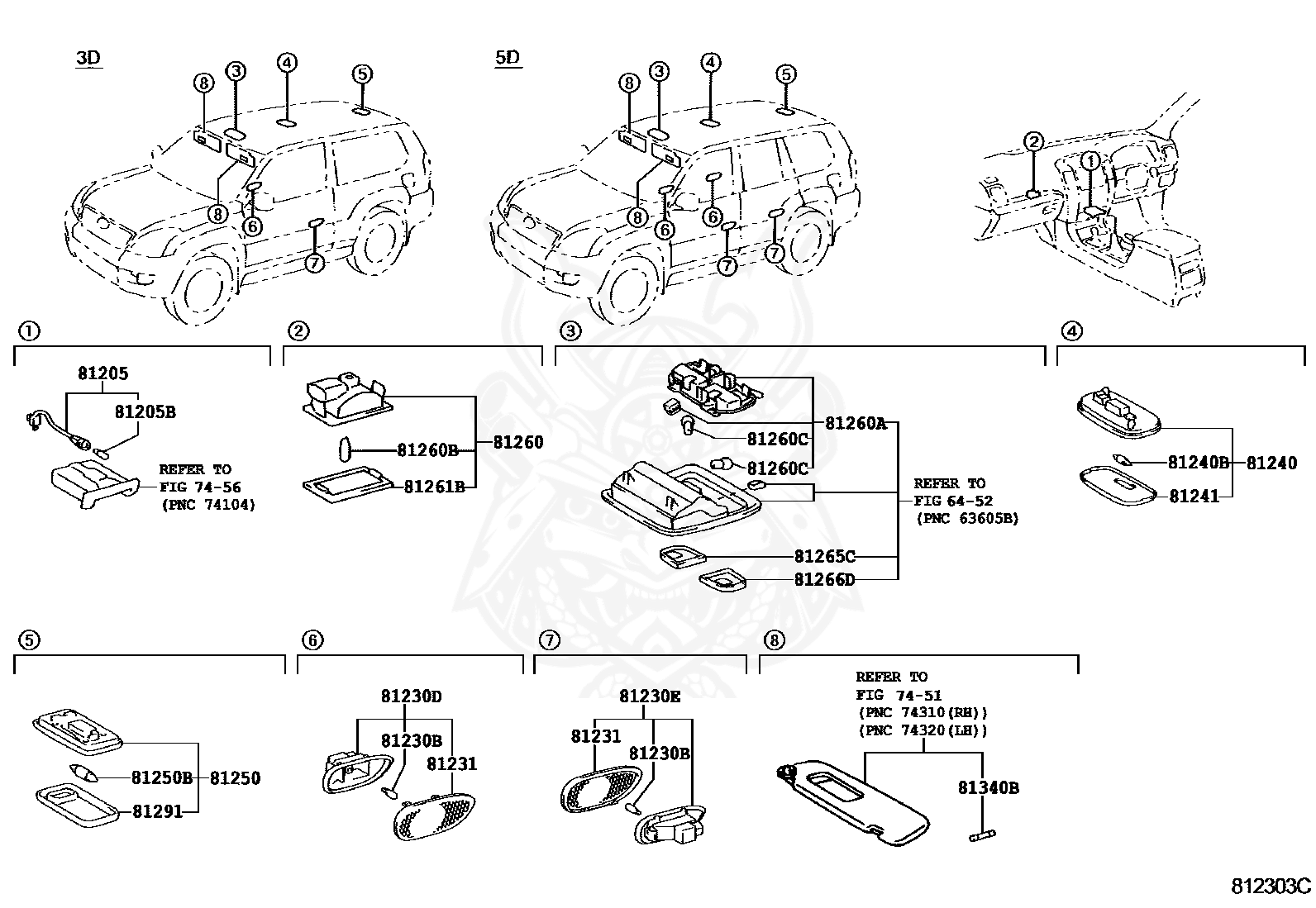 3D

8 3 4 5 8 6 7

5D

8 3 4 5 8 6 6 7 7

2 1

①
81205
81205B
REFER TO
FIG 74-56
(PNC 74104)

②
81260B
81260
81261B

③
81260A
81260C
81260C
REFER TO
FIG 64-52
(PNC 63605B)
81265C
81266D

④
81240B
81240
81241

⑤
81250B
81250
81291

⑥
81230D
81230B
81231

⑦
81230E
81231
81230B

⑧
REFER TO
FIG 74-51
(PNC 74310(RH))
(PNC 74320(LH))
81340B

812303C