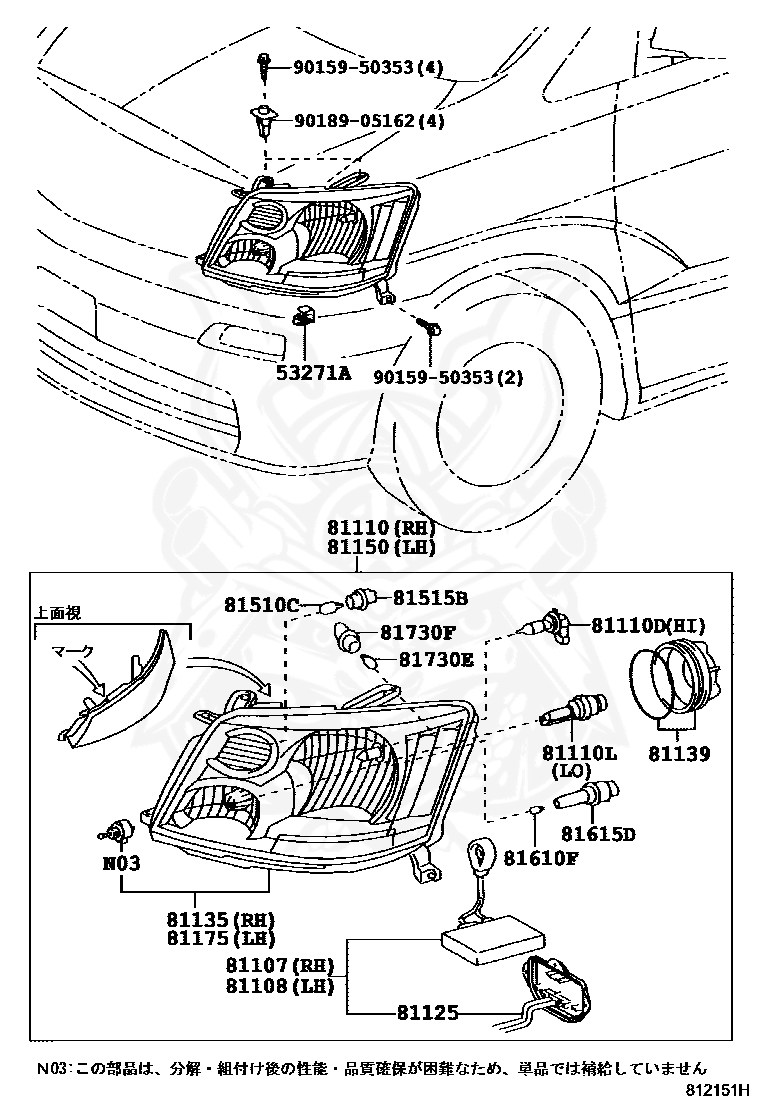 90159-50353(4)
90189-05162(4)
53271A
90159-50353(2)
81110(RH)
81150(LH)
上面視
マーク
81510C
81515B
81730F
81730E
81110D(HI)
81110L
(LO)
81139
81615D
81610F
N03
81135(RH)
81175(LH)
81107(RH)
81108(LH)
81125

N03:この部品は、分解・組付け後の性能・品質確保が困難なため、単品では補給していません

812151H