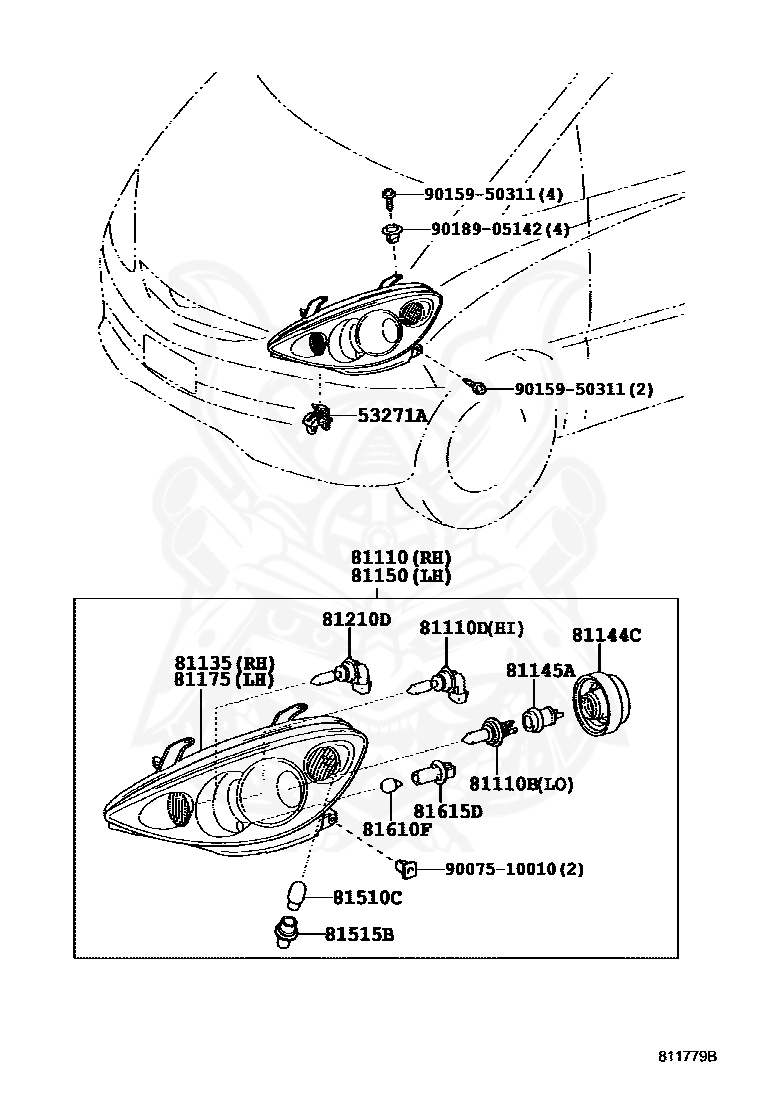 90159-50311(4)
90189-05142(4)
90159-50311(2)
53271A
81110(RH)
81150(LH)
81210D
81110D(HI)
81144C
81135(RH)
81175(LH)
81145A
81110B(LO)
81615D
81610F
90075-10010(2)
81510C
81515B
811779B