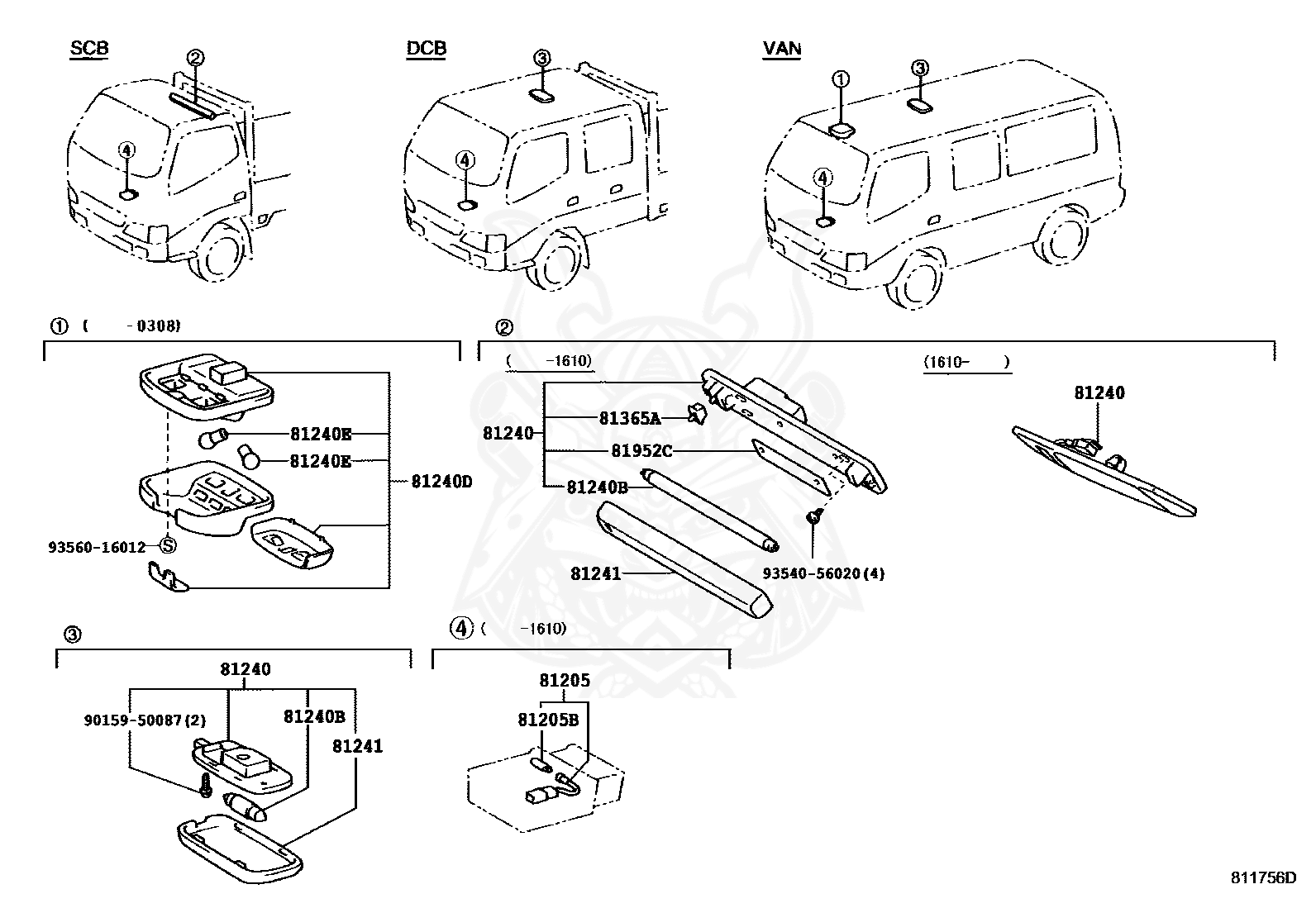 SCB
②
④

DCB
③
④

VAN
①
③
④

① (　　-0308)
81240E
81240E
81240D
93560-16012 Ⓢ

②
(　　-1610)
81240
81365A
81952C
81240B
81241
93540-56020(4)

(1610-　　)
81240

③
81240
90159-50087(2)
81240B
81241

④ (　　-1610)
81205
81205B

811756D