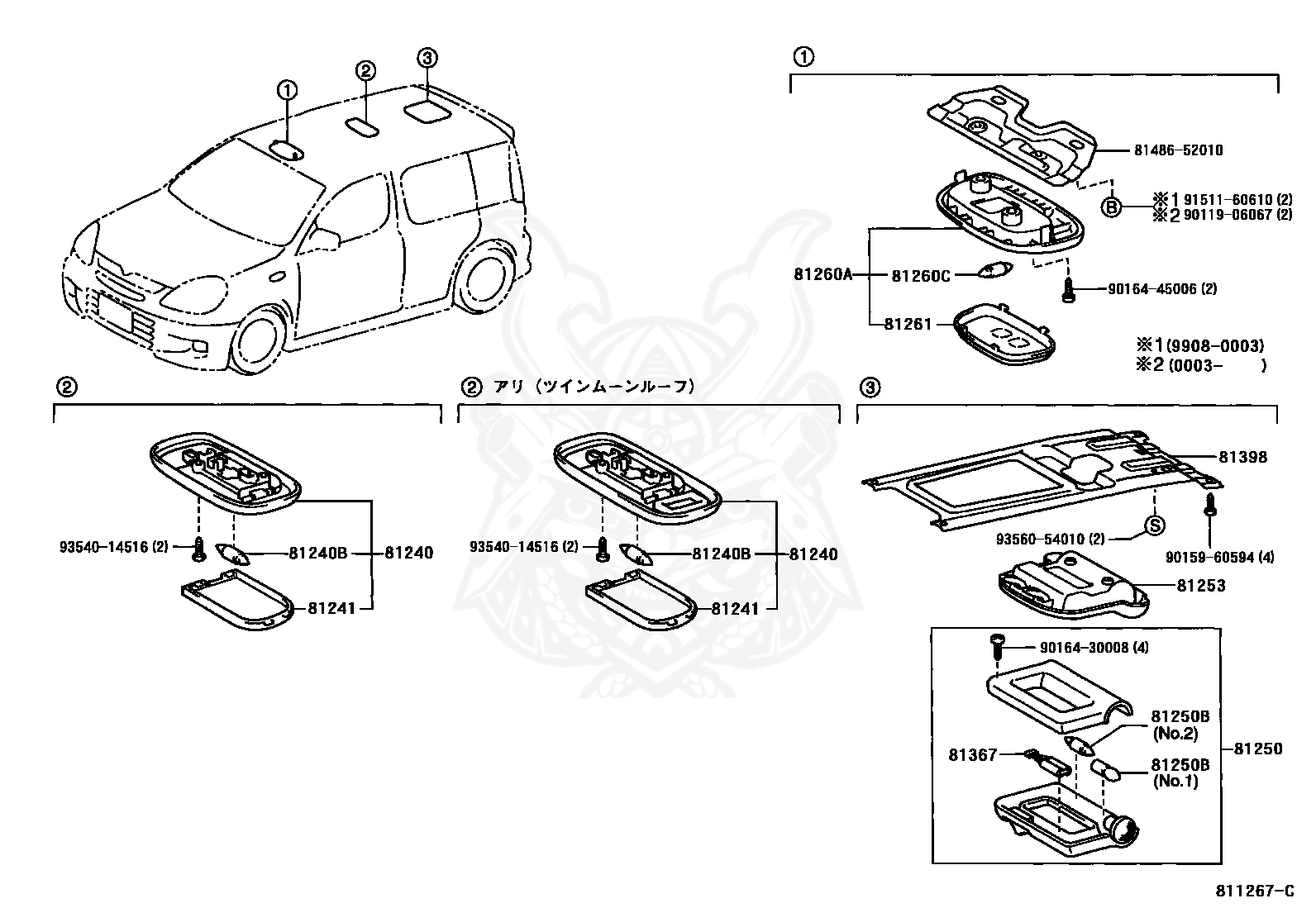 ① ② ③

①

81486-52010

B ※1 91511-60610 (2)
※2 90119-06067 (2)

81260A 81260C

90164-45006 (2)

81261

※1 (9908-0003)
※2 (0003-        )

②

93540-14516 (2)
81240B
81240
81241

② アリ（ツインムーンルーフ）

93540-14516 (2)
81240B
81240
81241

③

81398

93560-54010 (2) S

90159-60594 (4)

81253

90164-30008 (4)

81250B (No.2)

81367

81250B (No.1)

81250

811267-C