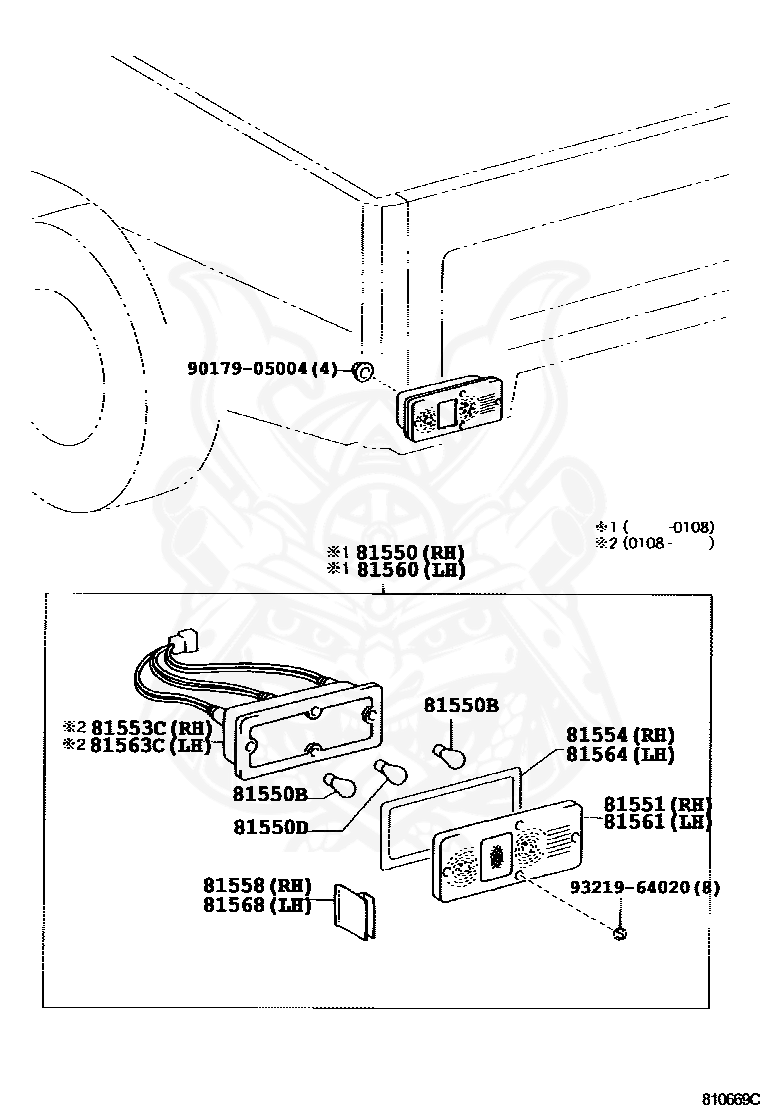 90179-05004(4)

※1 (     -0108)
※2 (0108-     )

※1 81550(RH)
※1 81560(LH)

※2 81553C(RH)
※2 81563C(LH)

81550B

81554(RH)
81564(LH)

81550B

81550D

81551(RH)
81561(LH)

81558(RH)
81568(LH)

93219-64020(8)

810669C