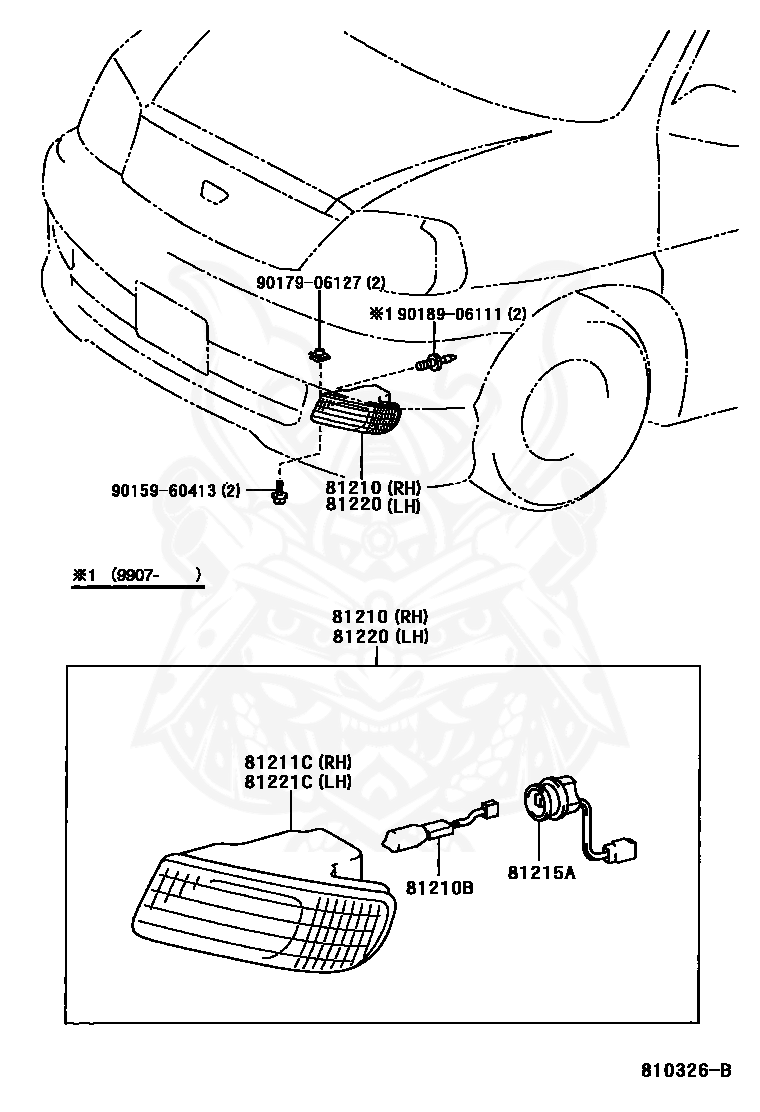 90179-06127 (2)

※1 90189-06111 (2)

90159-60413 (2)

81210 (RH)
81220 (LH)

※1 (9907- )

81210 (RH)
81220 (LH)

81211C (RH)
81221C (LH)

81210B

81215A

810326-B