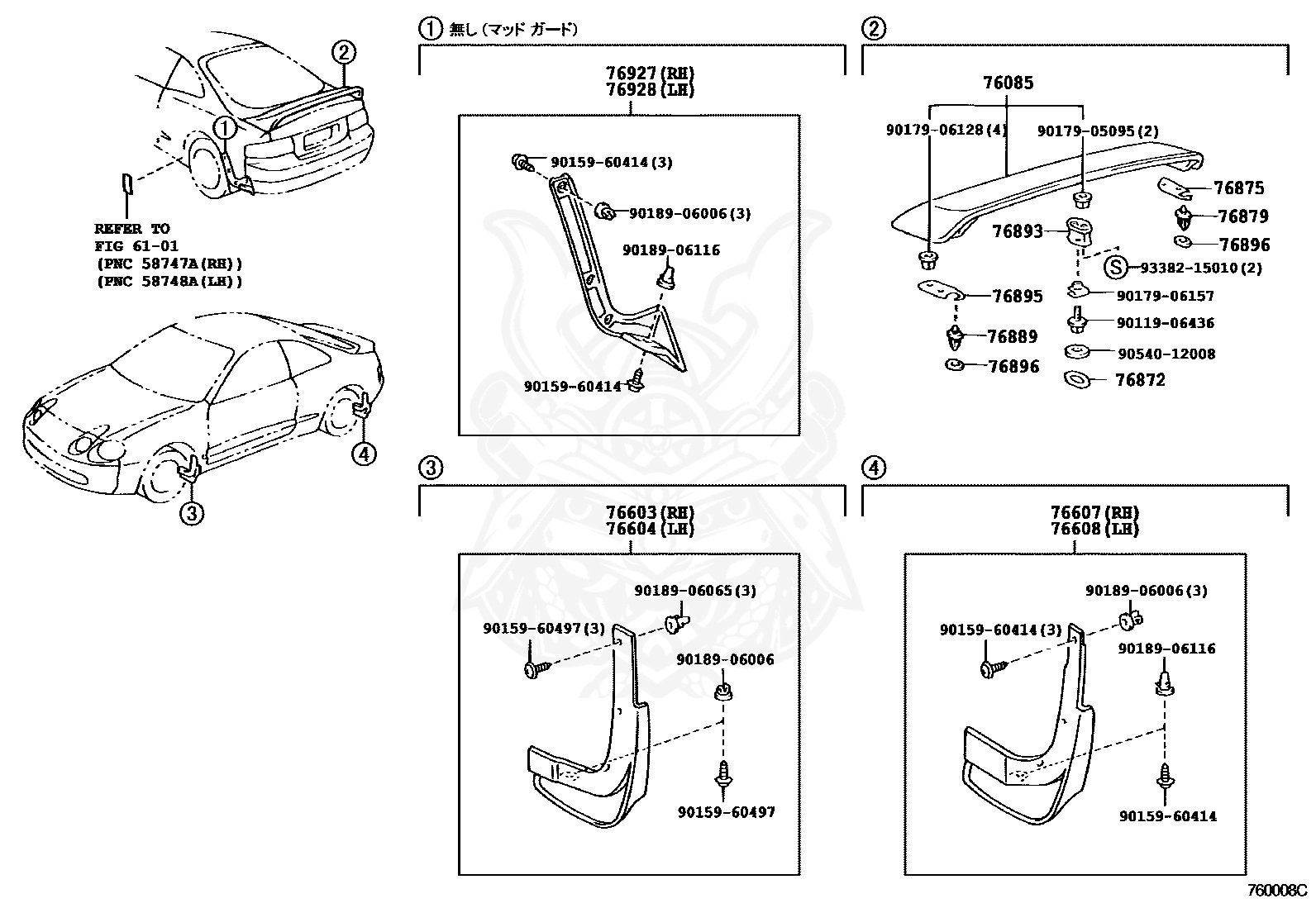 2
1
REFER TO
FIG 61-01
(PNC 58747A(RH))
(PNC 58748A(LH))

4
3

① 無し (マッド ガード)

76927(RH)
76928(LH)

90159-60414(3)
90189-06006(3)
90189-06116
90159-60414

②

76085
90179-06128(4)
90179-05095(2)
76875
76879
76896
76893
S 93382-15010(2)
76895
90179-06157
90119-06436
76889
90540-12008
76896
76872

③

76603(RH)
76604(LH)

90189-06065(3)
90159-60497(3)
90189-06006
90159-60497

④

76607(RH)
76608(LH)

90189-06006(3)
90159-60414(3)
90189-06116
90159-60414

760008C