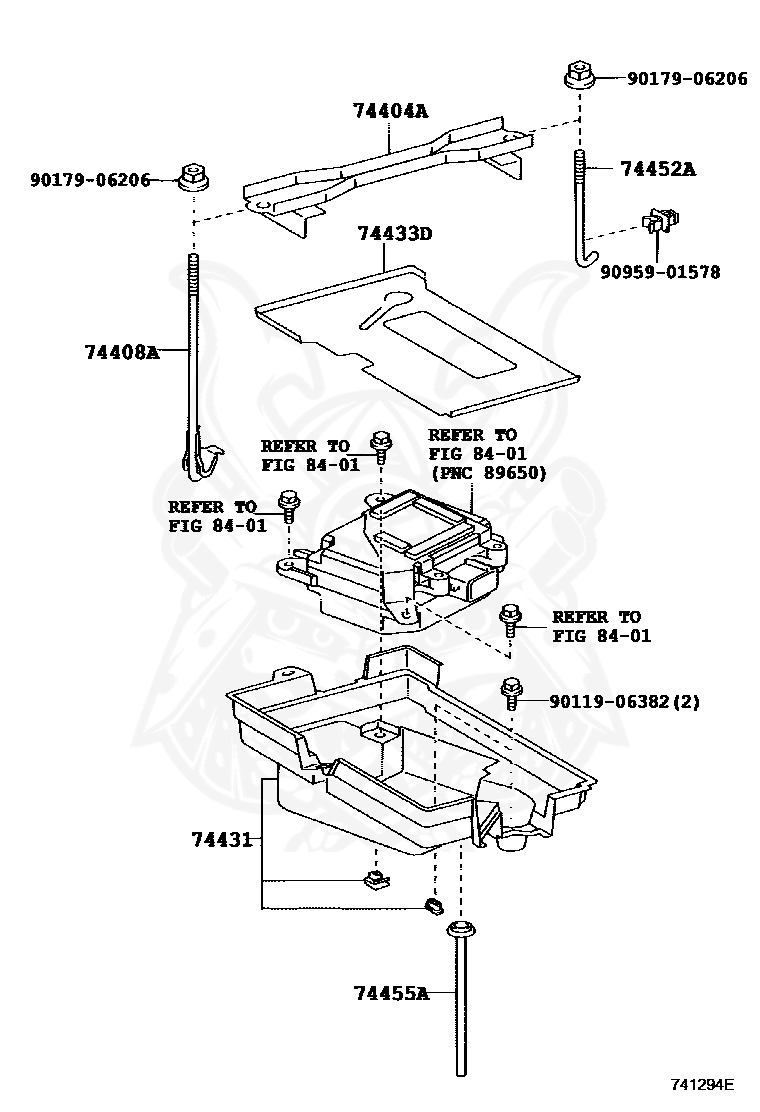 90179-06206

74404A

90179-06206

74452A

74433D

90959-01578

74408A

REFER TO
FIG 84-01

REFER TO
FIG 84-01
(PNC 89650)

REFER TO
FIG 84-01

REFER TO
FIG 84-01

90119-06382(2)

74431

74455A

741294E