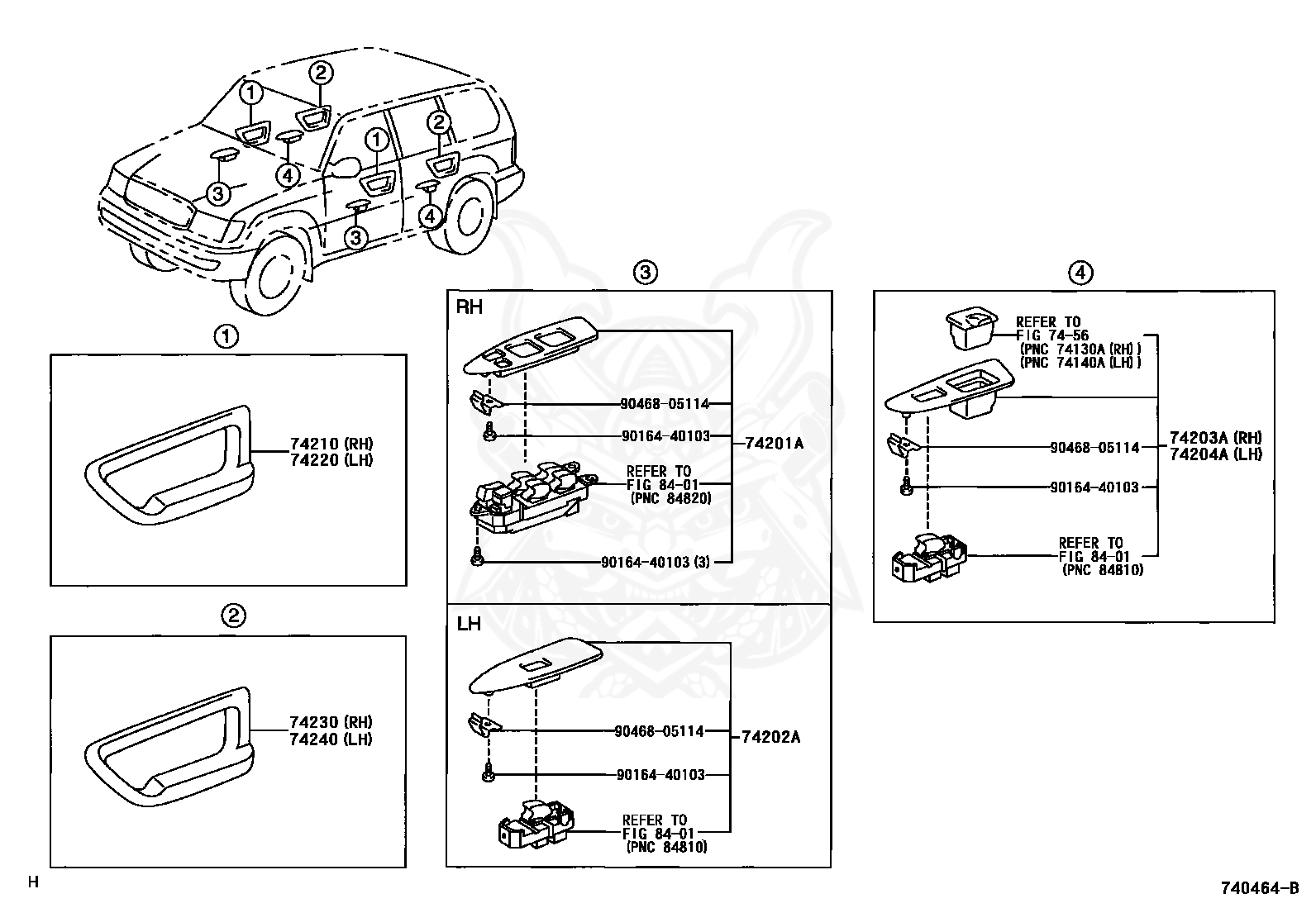 1
2
1
2
3
4
3
4

1
74210 (RH)
74220 (LH)

2
74230 (RH)
74240 (LH)

3
RH
90468-05114
90164-40103
74201A
REFER TO FIG 84-01 (PNC 84820)
90164-40103 (3)

LH
90468-05114
74202A
90164-40103
REFER TO FIG 84-01 (PNC 84810)

4
REFER TO FIG 74-56 (PNC 74130A (RH)) (PNC 74140A (LH))
90468-05114
74203A (RH)
74204A (LH)
90164-40103
REFER TO FIG 84-01 (PNC 84810)

H
740464-B