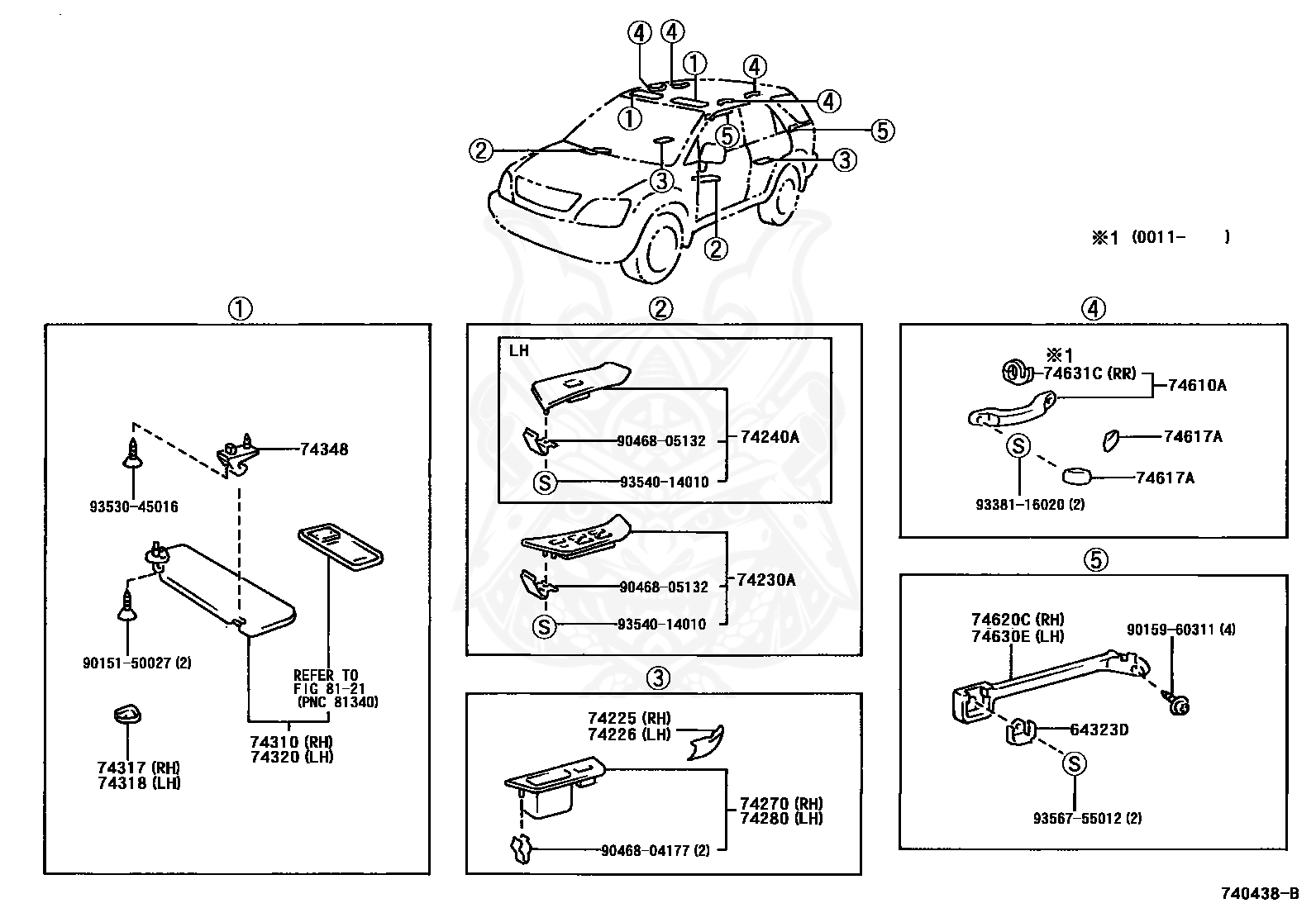 ④ ④ ① ④
① ④
⑤ ⑤
② ③
③
②

※1 (0011- )

①

74348
93530-45016
90151-50027 (2)
REFER TO FIG 81-21 (PNC 81340)
74310 (RH)
74320 (LH)
74317 (RH)
74318 (LH)

②

LH
90468-05132
74240A
S 93540-14010
90468-05132
74230A
S 93540-14010

③

74225 (RH)
74226 (LH)
74270 (RH)
74280 (LH)
90468-04177 (2)

④

※1
74631C (RR)
74610A
74617A
S
74617A
93381-16020 (2)

⑤

74620C (RH)
74630E (LH)
90159-60311 (4)
64323D
S
93567-55012 (2)

740438-B