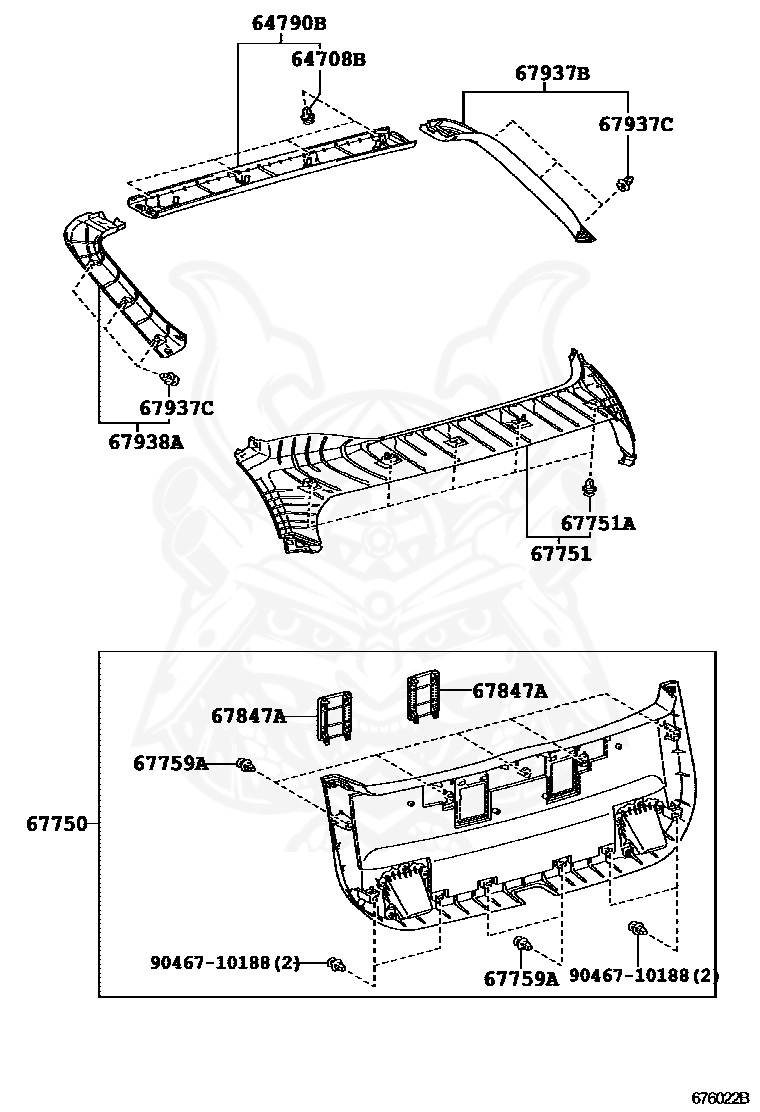 64790B
64708B
67937B
67937C
67937C
67938A
67751A
67751
67847A
67847A
67759A
67750
90467-10188(2)
67759A
90467-10188(2)
676022B