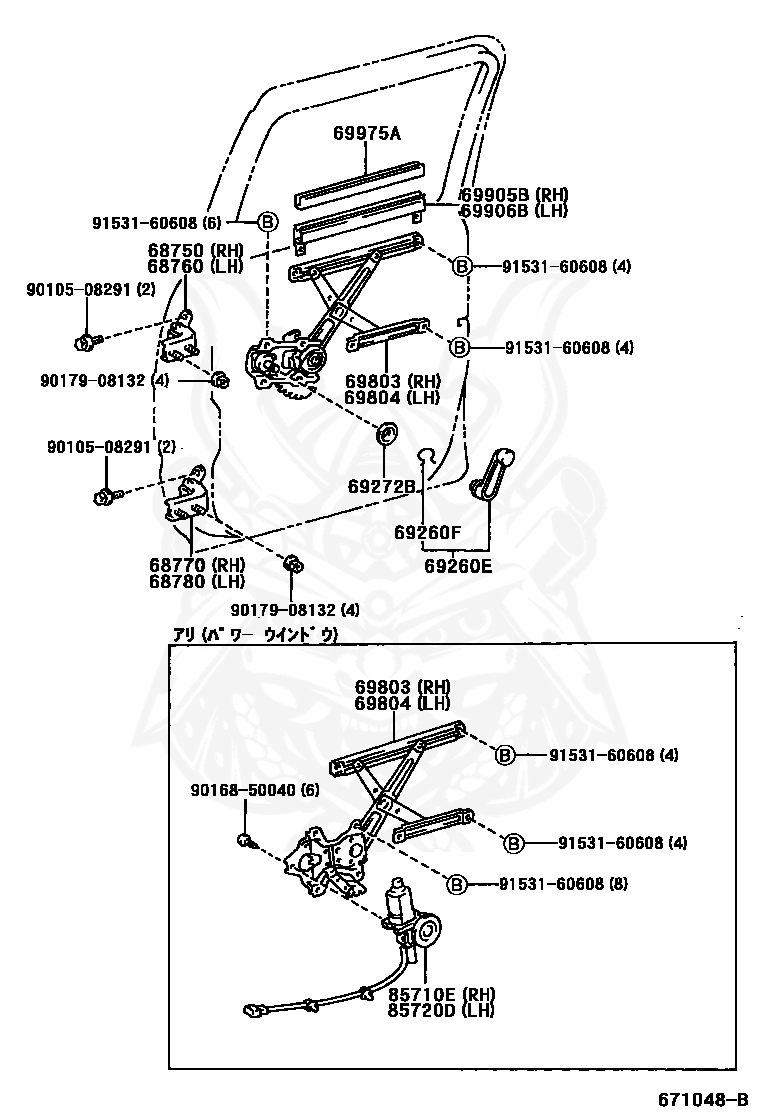 69975A

69905B (RH)
69906B (LH)

91531-60608 (6) B

68750 (RH)
68760 (LH)

B 91531-60608 (4)

90105-08291 (2)

B 91531-60608 (4)

90179-08132 (4)

69803 (RH)
69804 (LH)

90105-08291 (2)

69272B

69260F

69260E

68770 (RH)
68780 (LH)

90179-08132 (4)

アリ (パワー ウインドウ)

69803 (RH)
69804 (LH)

B 91531-60608 (4)

90168-50040 (6)

B 91531-60608 (4)

B 91531-60608 (8)

85710E (RH)
85720D (LH)

671048-B