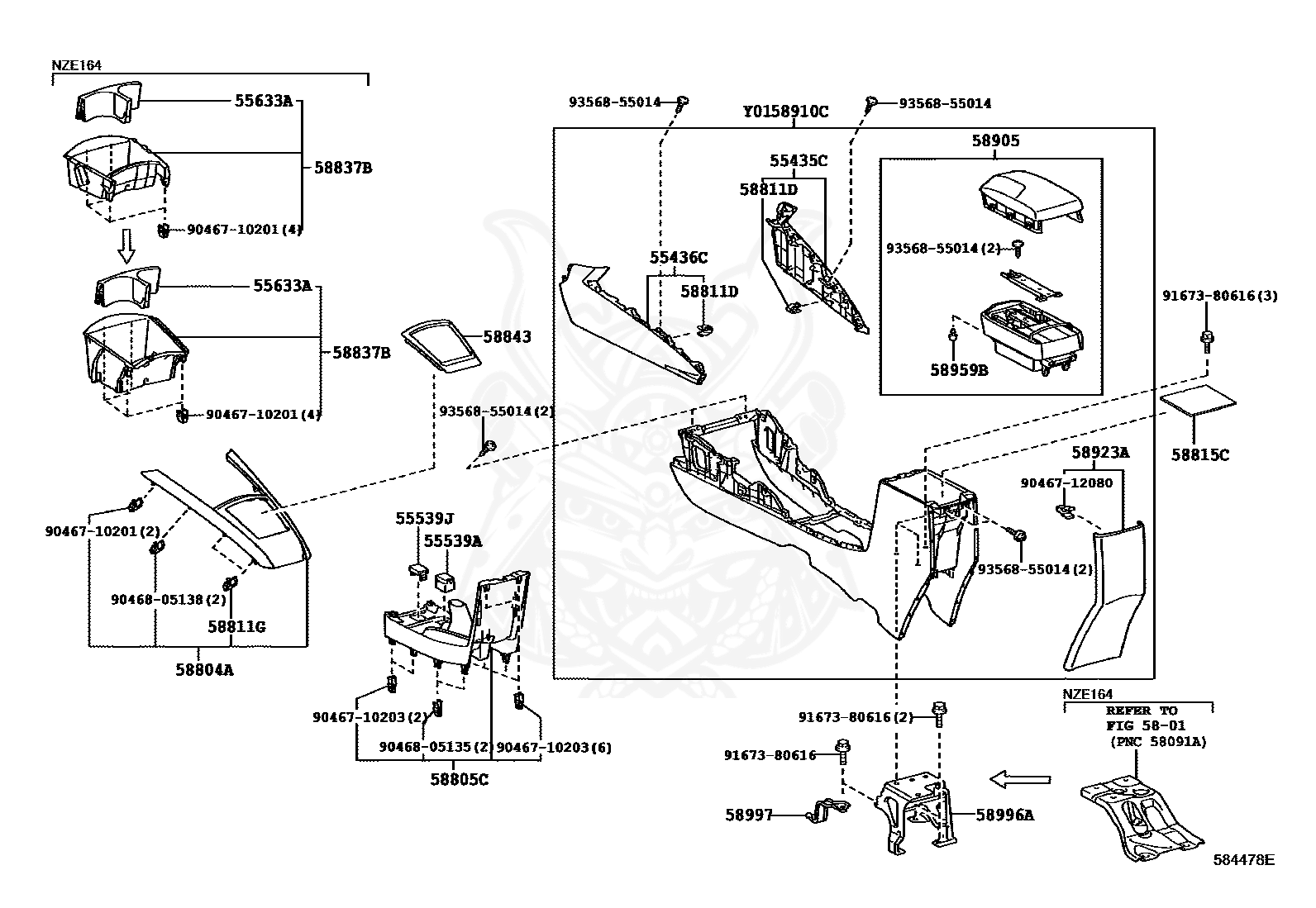 NZE164

55633A

58837B

90467-10201 (4)

55633A

58837B

90467-10201 (4)

58843

93568-55014 (2)

90467-10201 (2)

90468-05138 (2)

58811G

58804A

55539J

55539A

90467-10203 (2)

90468-05135 (2)

90467-10203 (6)

58805C

93568-55014

Y0158910C

93568-55014

55435C

58811D

55436C

58811D

58905

93568-55014 (2)

58959B

91673-80616 (3)

58815C

58923A

90467-12080

93568-55014 (2)

91673-80616 (2)

91673-80616

58997

58996A

NZE164

REFER TO
FIG 58-01
(PNC 58091A)

584478E