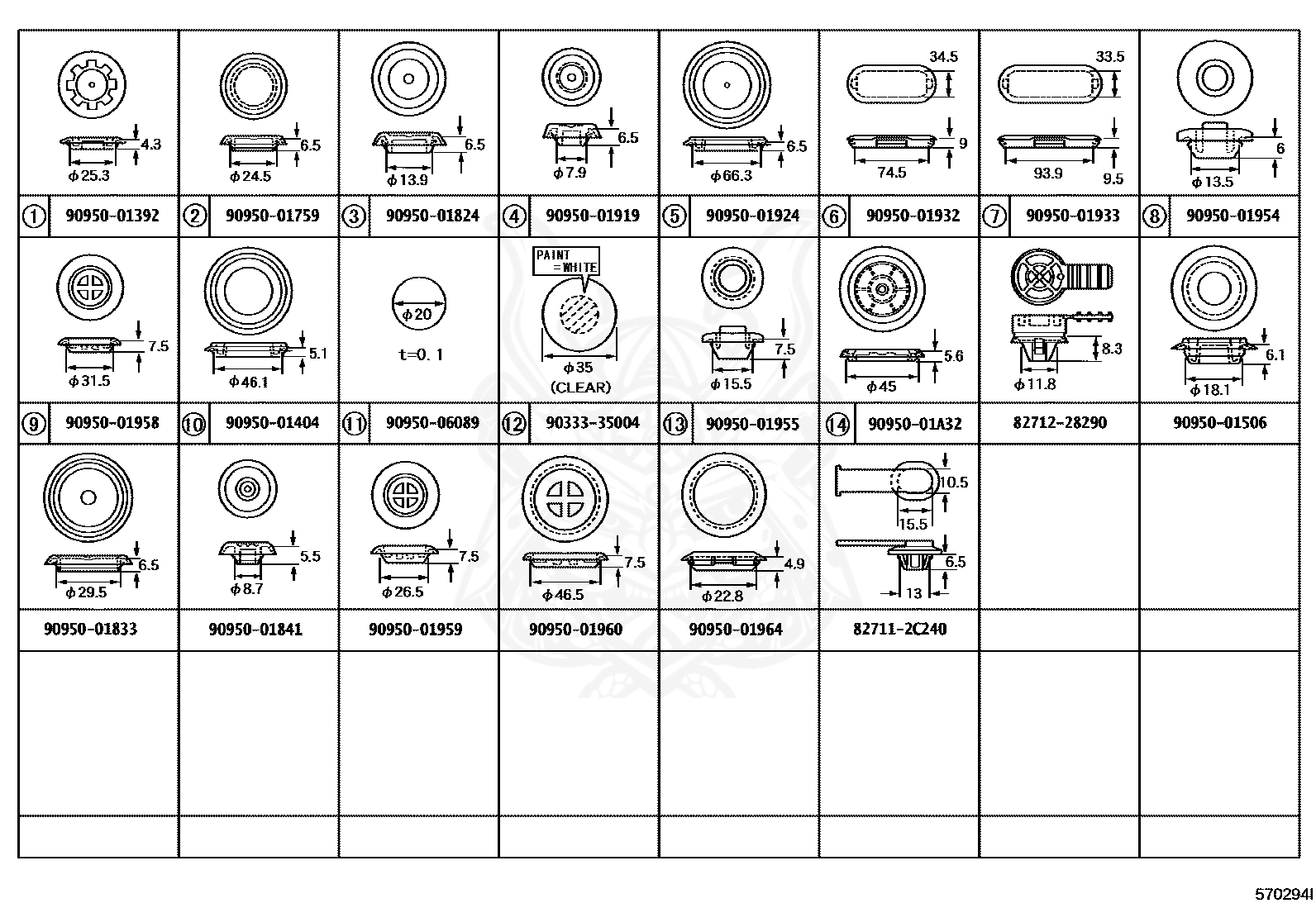 | 4.3 $\phi$25.3 | 6.5 $\phi$24.5 | 6.5 $\phi$13.9 | 6.5 $\phi$7.9 | 6.5 $\phi$66.3 | 34.5 9 74.5 | 33.5 93.9 9.5 | 6 $\phi$13.5 |
|---|---|---|---|---|---|---|---|
| ① 90950-01392 | ② 90950-01759 | ③ 90950-01824 | ④ 90950-01919 | ⑤ 90950-01924 | ⑥ 90950-01932 | ⑦ 90950-01933 | ⑧ 90950-01954 |
| 7.5 $\phi$31.5 | 5.1 $\phi$46.1 | $\phi$20 t=0. 1 | PAINT =WHITE $\phi$35 (CLEAR) | 7.5 $\phi$15.5 | 5.6 $\phi$45 | 8.3 $\phi$11.8 | 6.1 $\phi$18.1 |
| ⑨ 90950-01958 | ⑩ 90950-01404 | ⑪ 90950-06089 | ⑫ 90333-35004 | ⑬ 90950-01955 | ⑭ 90950-01A32 | 82712-28290 | 90950-01506 |
| 6.5 $\phi$29.5 | 5.5 $\phi$8.7 | 7.5 $\phi$26.5 | 7.5 $\phi$46.5 | 4.9 $\phi$22.8 | 10.5 15.5 6.5 13 | | |
| 90950-01833 | 90950-01841 | 90950-01959 | 90950-01960 | 90950-01964 | 82711-2C240 | | |

570294I