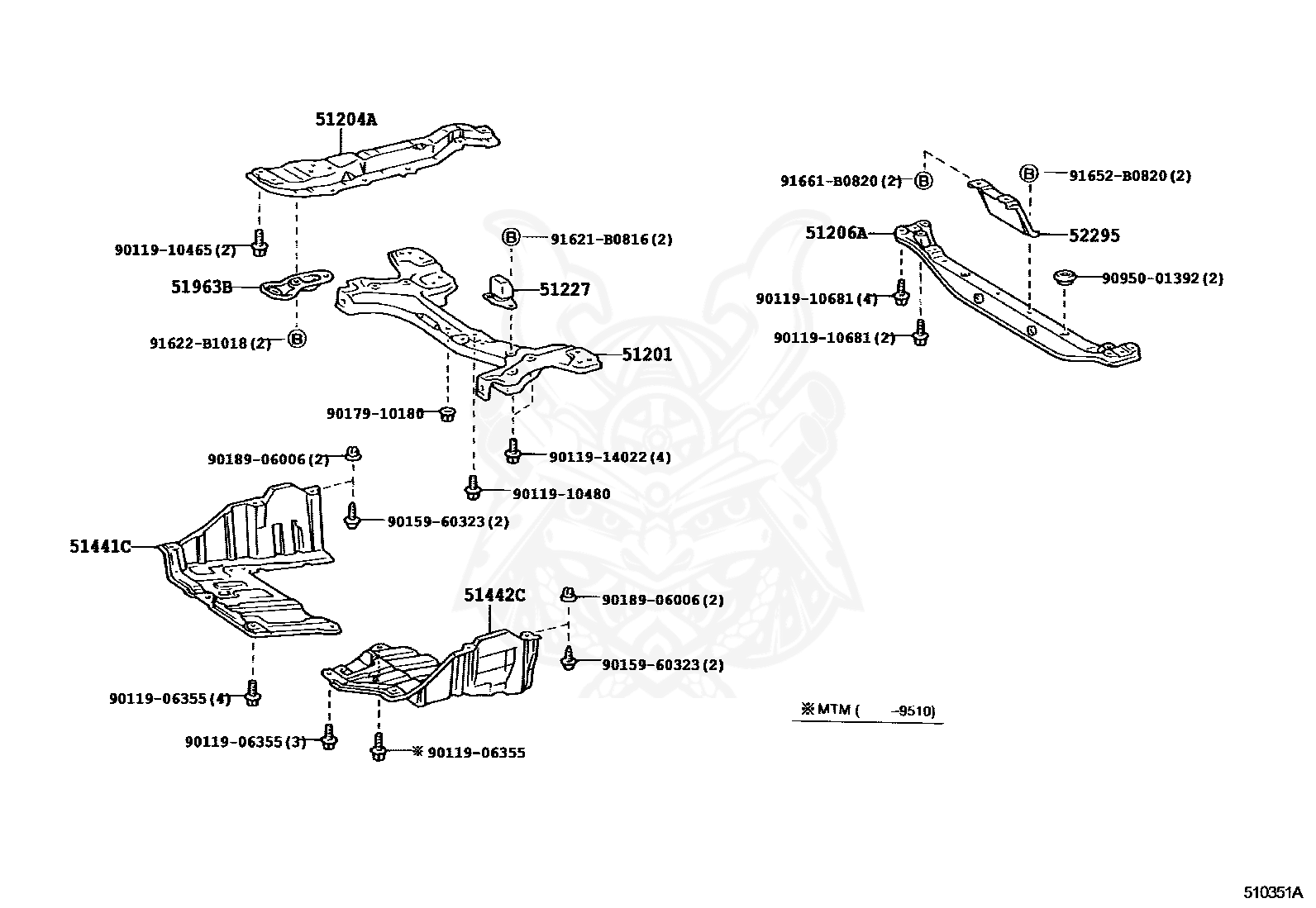 51204A

90119-10465 (2)

51963B

91622-B1018 (2) B

B 91621-B0816 (2)

51227

51201

90179-10180

90119-14022 (4)

90119-10480

90189-06006 (2)

90159-60323 (2)

51441C

90119-06355 (4)

51442C

90189-06006 (2)

90159-60323 (2)

90119-06355 (3)

※ 90119-06355

91661-B0820 (2) B

B 91652-B0820 (2)

51206A

52295

90950-01392 (2)

90119-10681 (4)

90119-10681 (2)

※ MTM ( -9510)

510351A