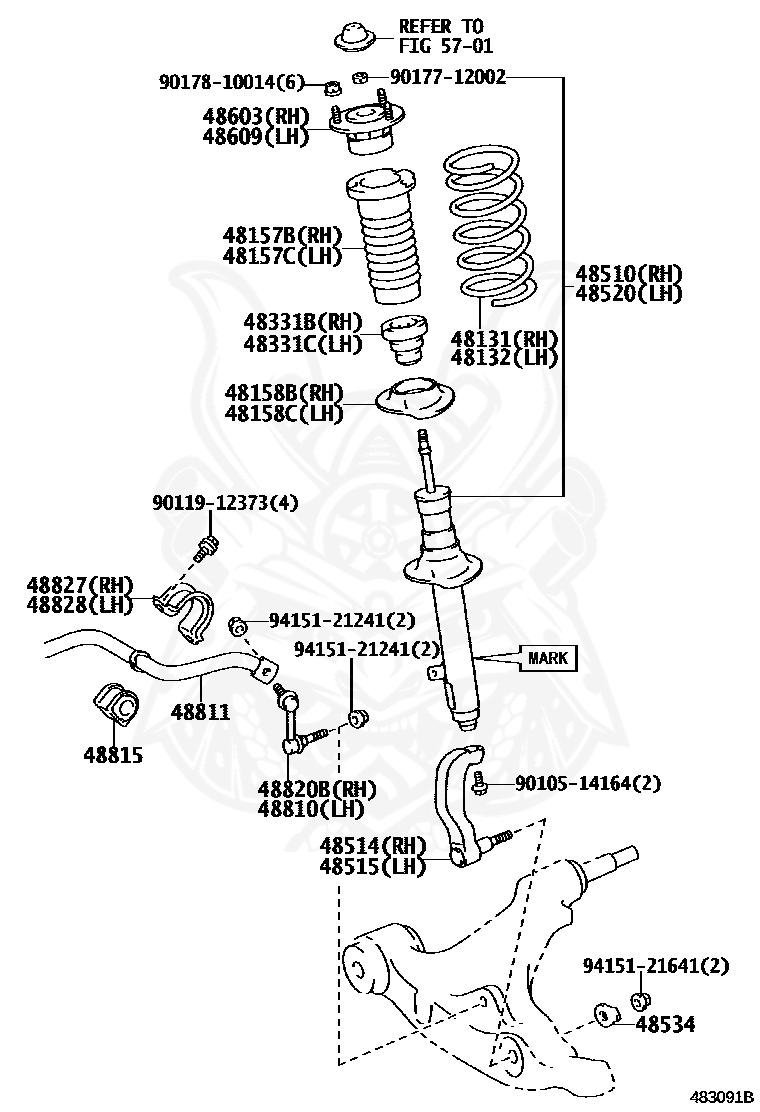 REFER TO
FIG 57-01

90178-10014(6)
90177-12002

48603(RH)
48609(LH)

48157B(RH)
48157C(LH)

48510(RH)
48520(LH)

48331B(RH)
48331C(LH)

48131(RH)
48132(LH)

48158B(RH)
48158C(LH)

90119-12373(4)

48827(RH)
48828(LH)

94151-21241(2)

94151-21241(2)

MARK

48811

48815

48820B(RH)
48810(LH)

90105-14164(2)

48514(RH)
48515(LH)

94151-21641(2)

48534

483091B