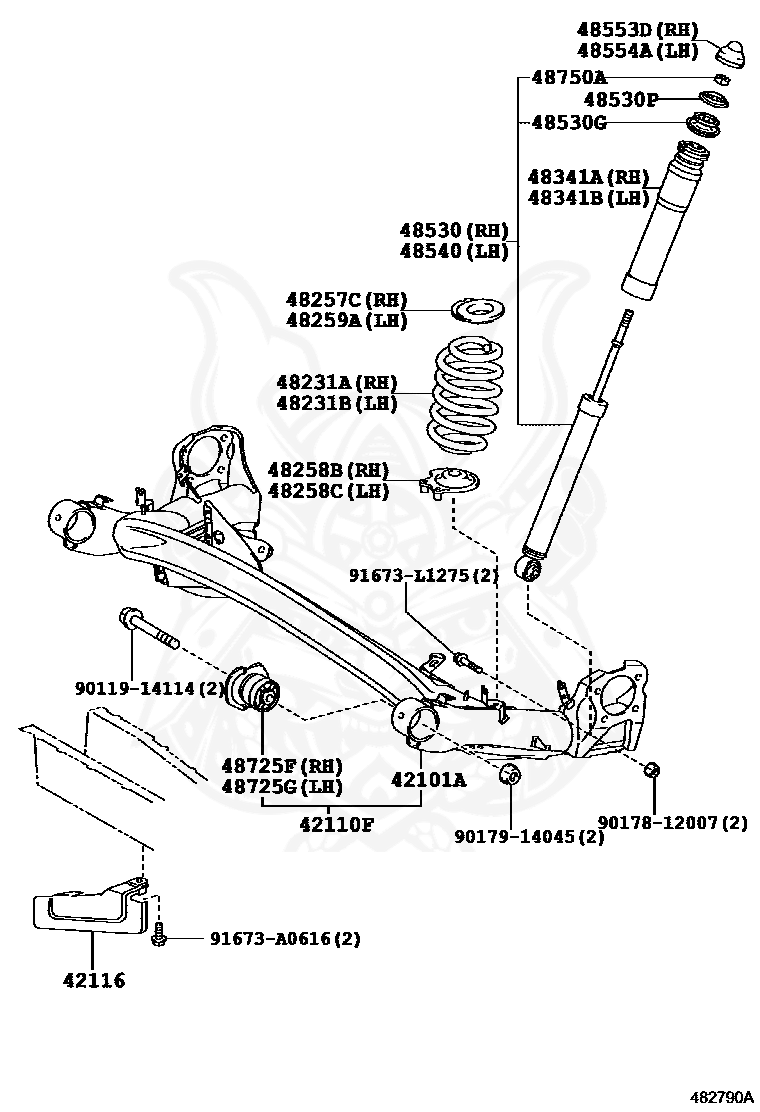 48553D (RH)
48554A (LH)
48750A
48530P
48530G
48341A (RH)
48341B (LH)
48530 (RH)
48540 (LH)
48257C (RH)
48259A (LH)
48231A (RH)
48231B (LH)
48258B (RH)
48258C (LH)
91673-L1275 (2)
90119-14114 (2)
48725F (RH)
48725G (LH)
42101A
42110F
90179-14045 (2)
90178-12007 (2)
91673-A0616 (2)
42116
482790A