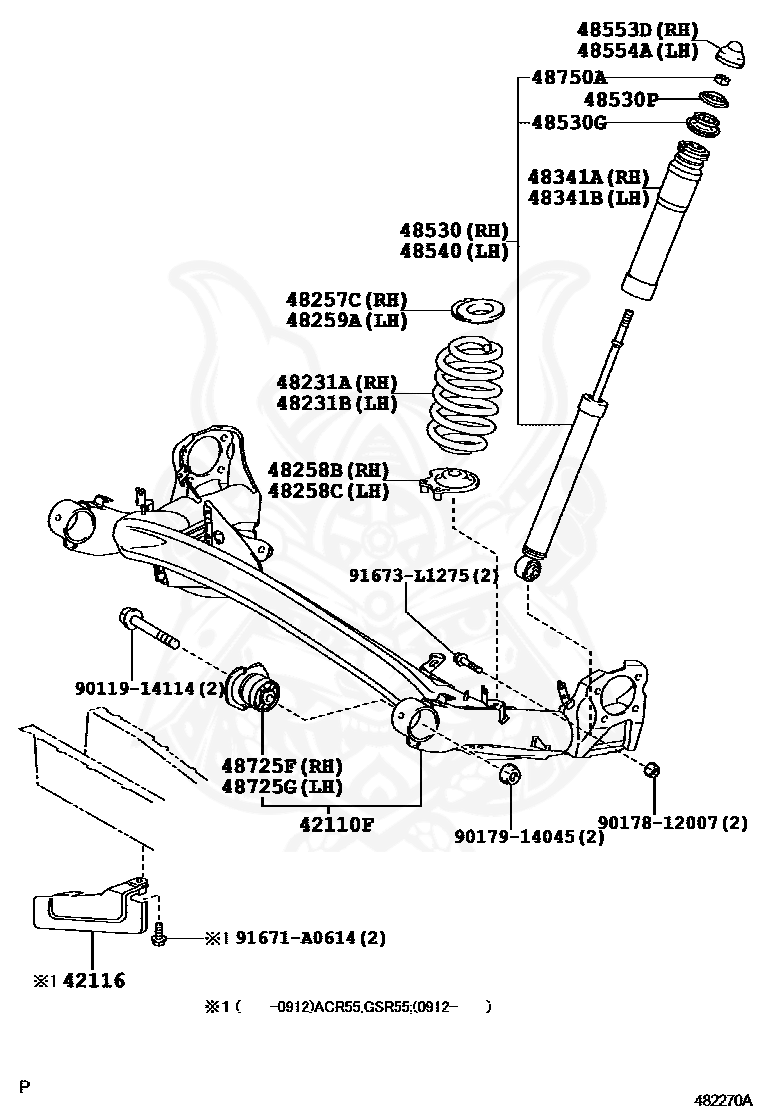 48553D (RH)
48554A (LH)
48750A
48530P
48530G
48341A (RH)
48341B (LH)
48530 (RH)
48540 (LH)
48257C (RH)
48259A (LH)
48231A (RH)
48231B (LH)
48258B (RH)
48258C (LH)
91673-L1275 (2)
90119-14114 (2)
48725F (RH)
48725G (LH)
42110F
90179-14045 (2)
90178-12007 (2)
※1 91671-A0614 (2)
※1 42116
※1 ( -0912)ACR55,GSR55;(0912- )
P
482270A