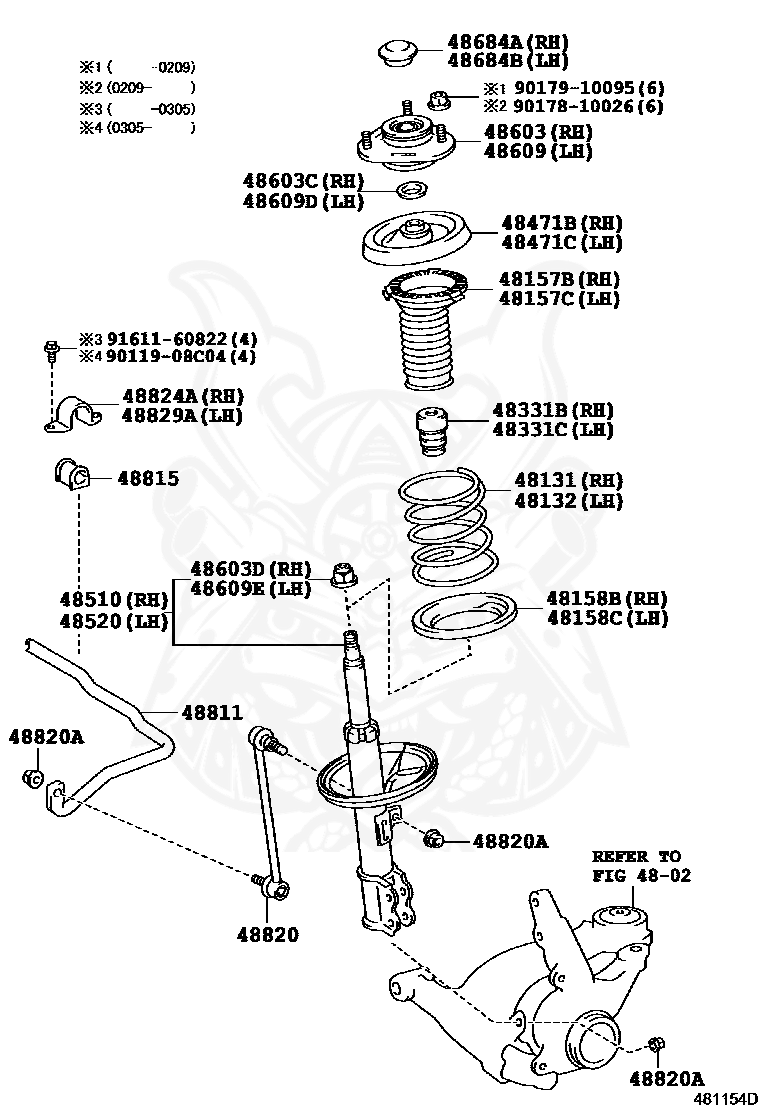 ※1 ( -0209)
※2 (0209- )
※3 ( -0305)
※4 (0305- )

48684A (RH)
48684B (LH)

※1 90179-10095 (6)
※2 90178-10026 (6)

48603 (RH)
48609 (LH)

48603C (RH)
48609D (LH)

48471B (RH)
48471C (LH)

48157B (RH)
48157C (LH)

※3 91611-60822 (4)
※4 90119-08C04 (4)

48824A (RH)
48829A (LH)

48331B (RH)
48331C (LH)

48815

48131 (RH)
48132 (LH)

48603D (RH)
48609E (LH)

48510 (RH)
48520 (LH)

48158B (RH)
48158C (LH)

48811

48820A

48820A

REFER TO
FIG 48-02

48820

48820A

481154D