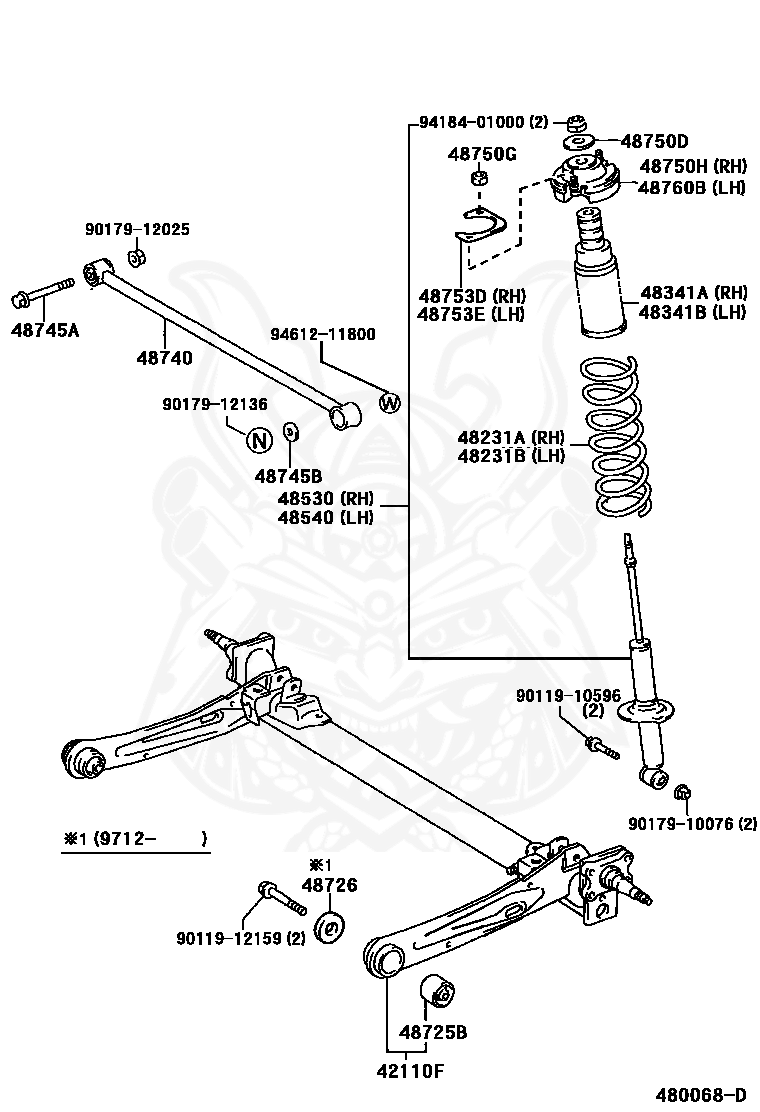 94184-01000 (2)
48750D
48750G
48750H (RH)
48760B (LH)
90179-12025
48745A
48740
48753D (RH)
48753E (LH)
48341A (RH)
48341B (LH)
94612-11800
W
90179-12136
N
48745B
48231A (RH)
48231B (LH)
48530 (RH)
48540 (LH)
90119-10596 (2)
90179-10076 (2)
※1 (9712-　　)
※1
48726
90119-12159 (2)
48725B
42110F
480068-D