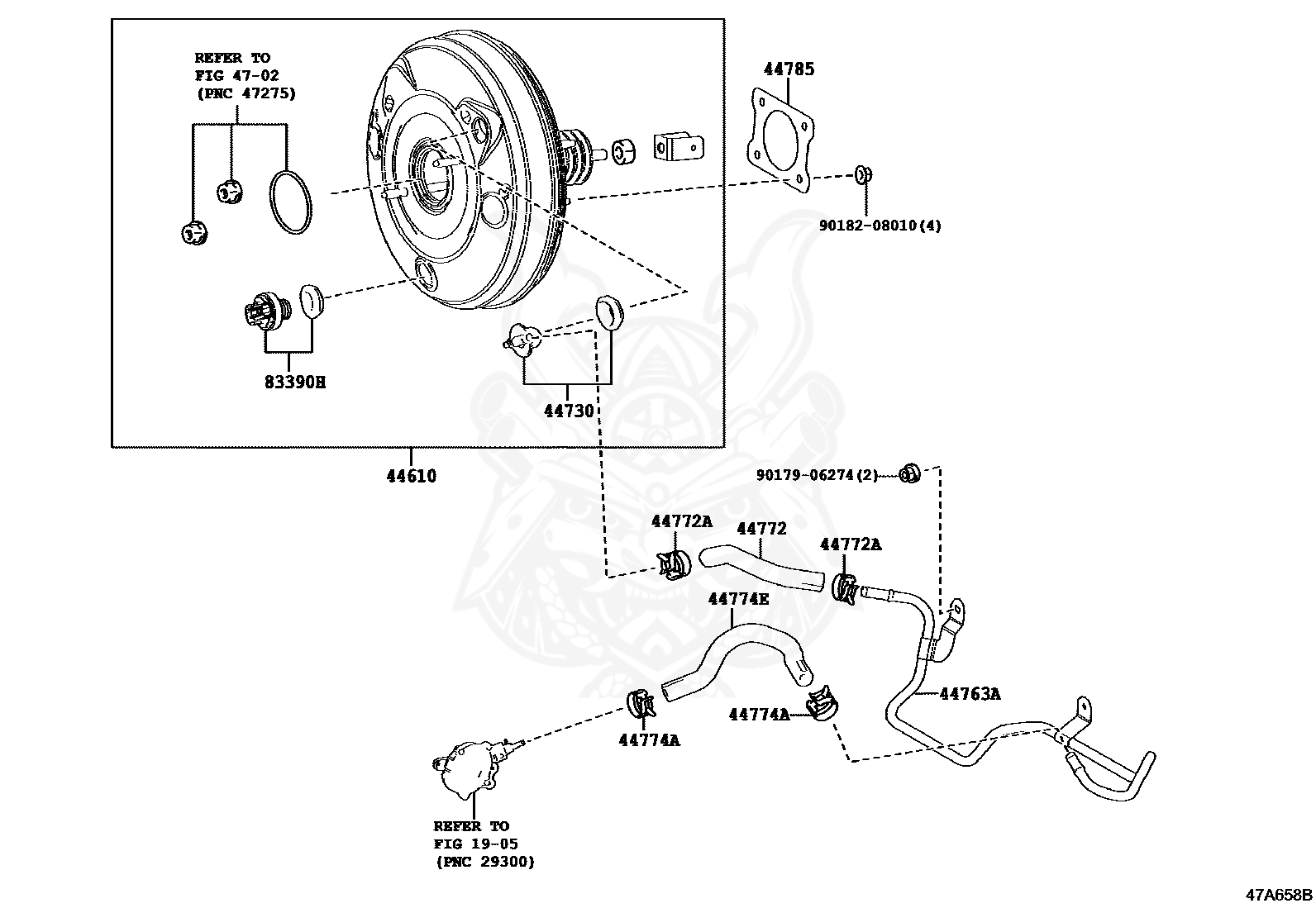 REFER TO
FIG 47-02
(PNC 47275)

44785

90182-08010(4)

83390H

44730

44610

90179-06274(2)

44772A

44772

44772A

44774E

44763A

44774A

44774A

REFER TO
FIG 19-05
(PNC 29300)

47A658B