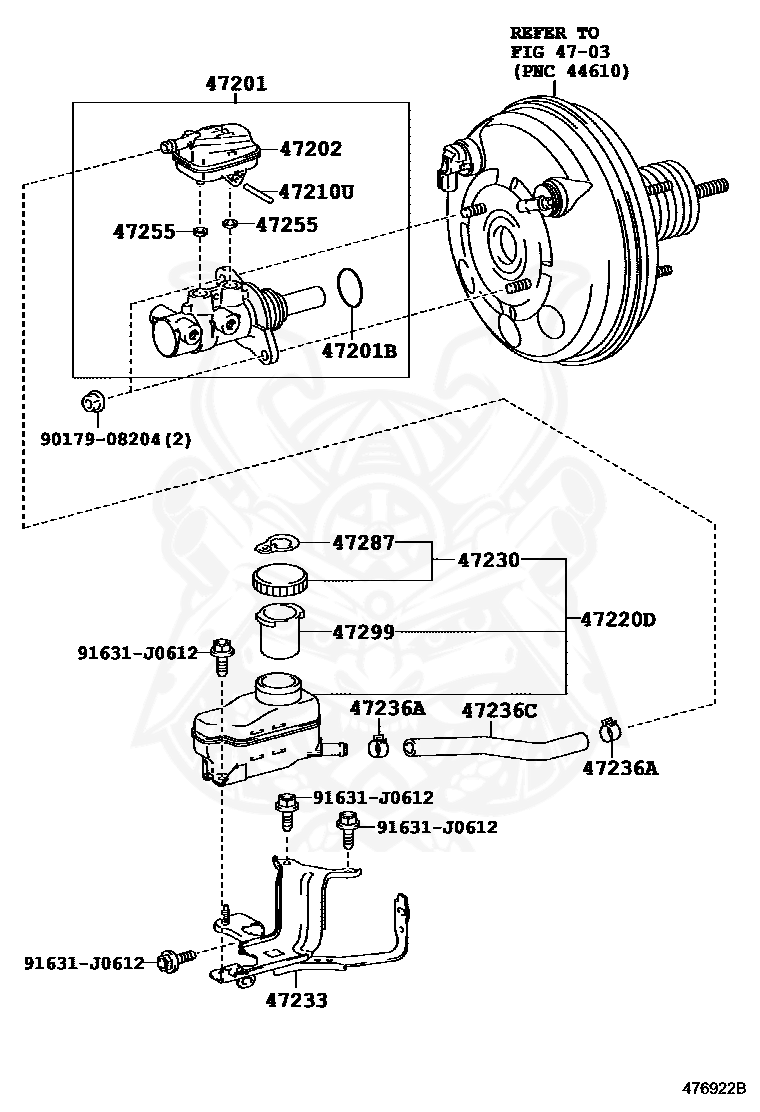 REFER TO
FIG 47-03
(PNC 44610)

47201

47202

47210U

47255

47255

47201B

90179-08204 (2)

47287

47230

47220D

47299

91631-J0612

47236A

47236C

47236A

91631-J0612

91631-J0612

91631-J0612

47233

476922B