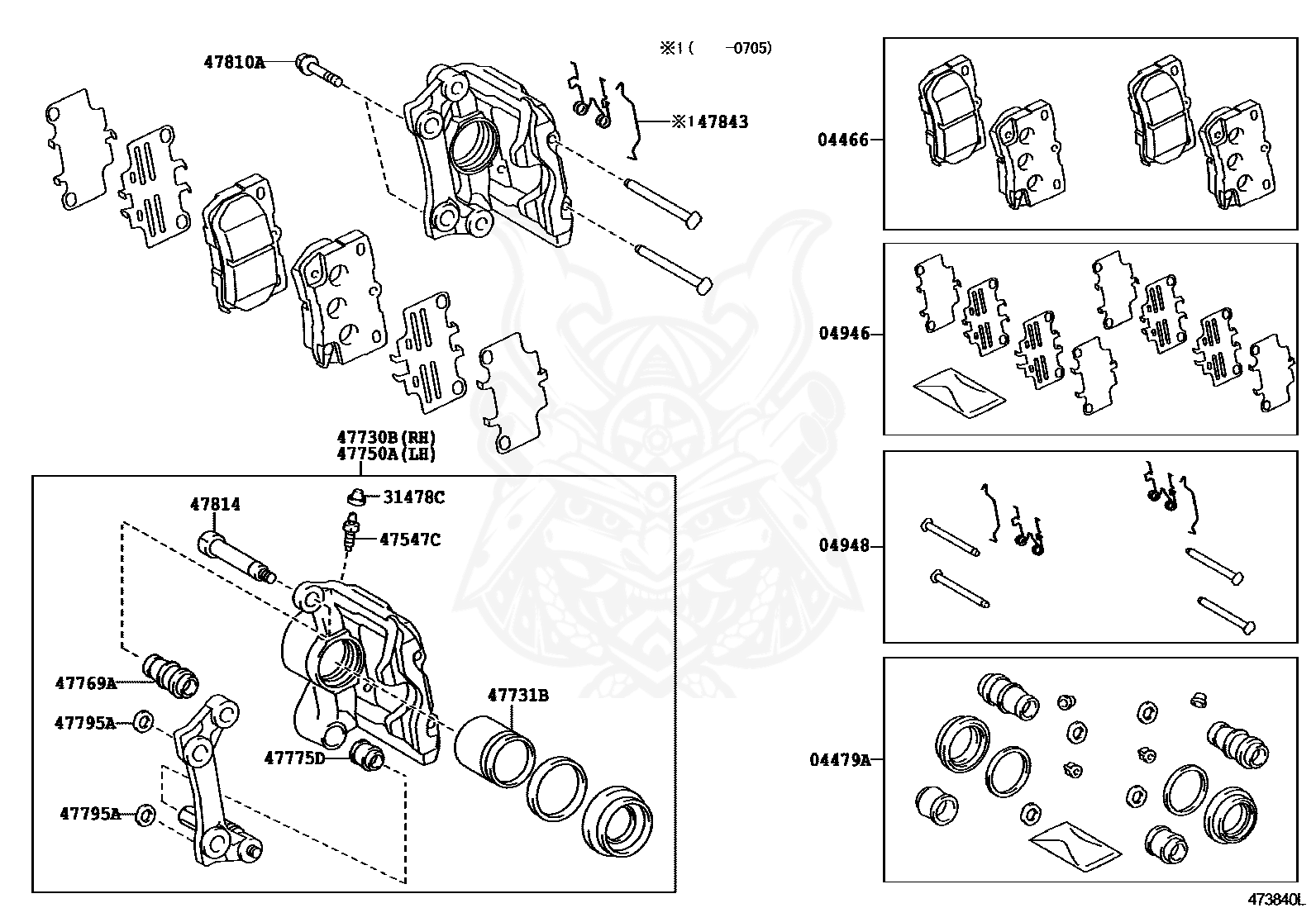 ※1 (　　-0705)

47810A

※147843

47730B(RH)
47750A(LH)

47814

31478C

47547C

47769A

47795A

47775D

47731B

47795A

04466

04946

04948

04479A

473840L