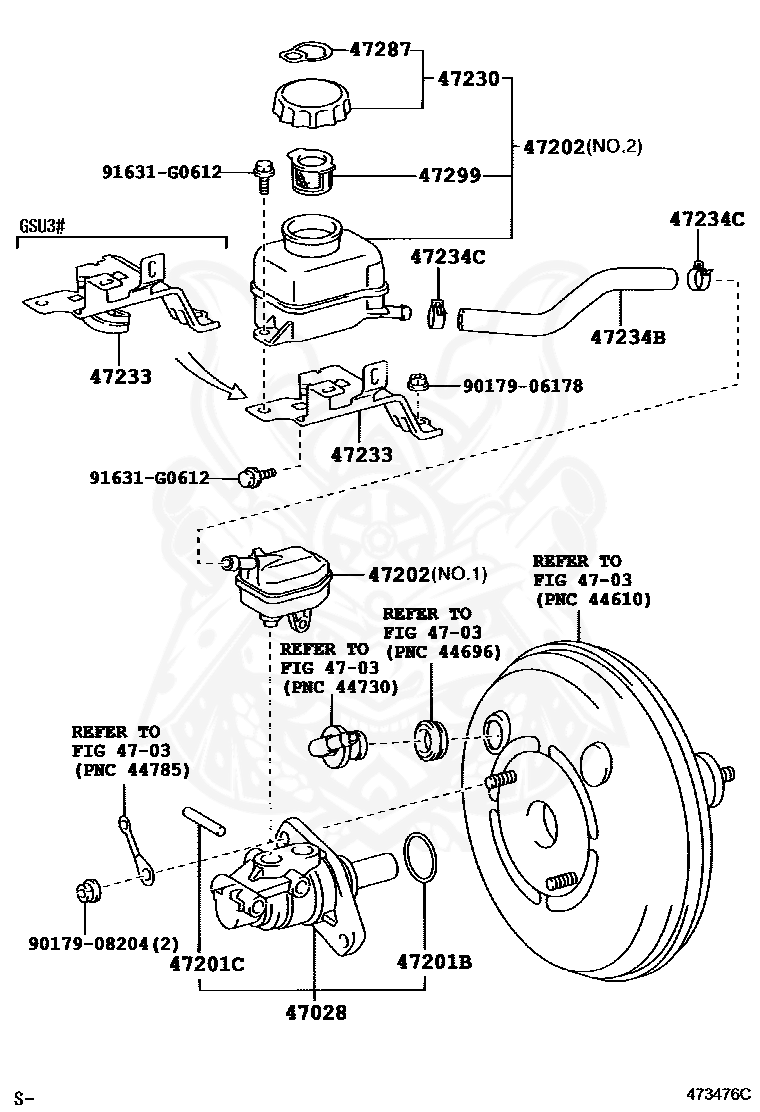 47287
47230
47202(NO.2)
91631-G0612
47299
GSU3#
47234C
47234C
47234B
47233
90179-06178
47233
91631-G0612
47202(NO.1)
REFER TO
FIG 47-03
(PNC 44610)
REFER TO
FIG 47-03
(PNC 44696)
REFER TO
FIG 47-03
(PNC 44730)
REFER TO
FIG 47-03
(PNC 44785)
90179-08204(2)
47201C
47201B
47028
S-
473476C