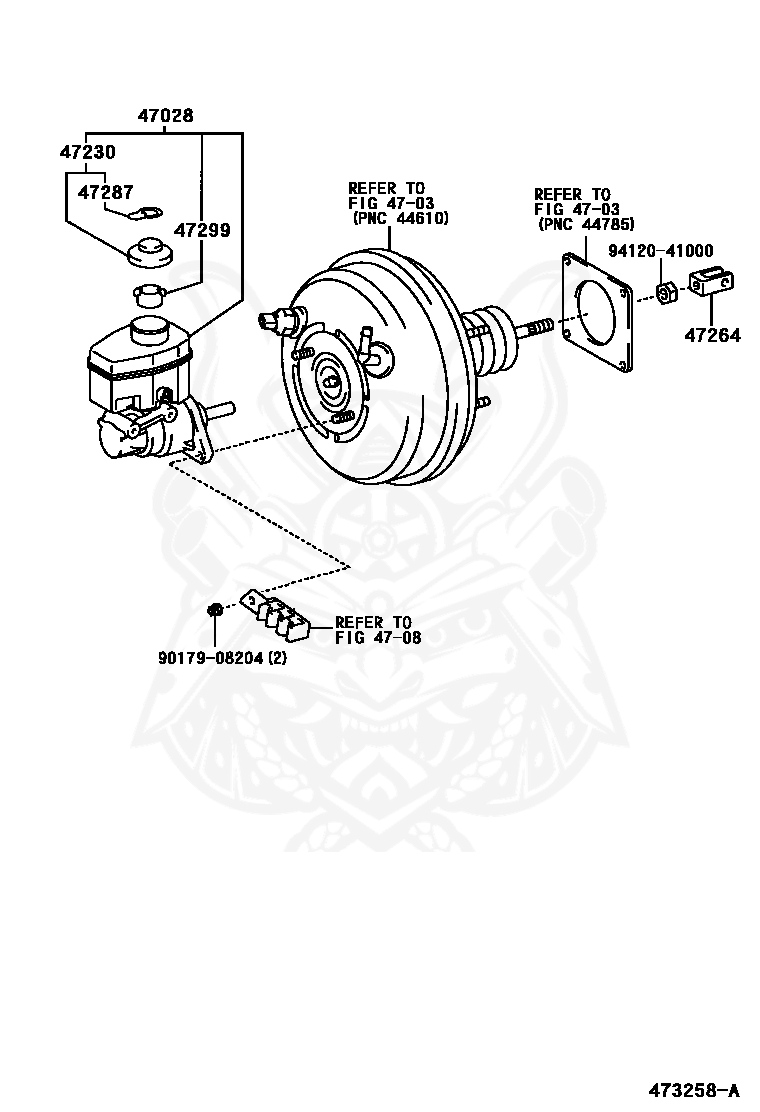 47028
47230
47287
47299
REFER TO
FIG 47-03
(PNC 44610)
REFER TO
FIG 47-03
(PNC 44785)
94120-41000
47264
REFER TO
FIG 47-08
90179-08204 (2)
473258-A