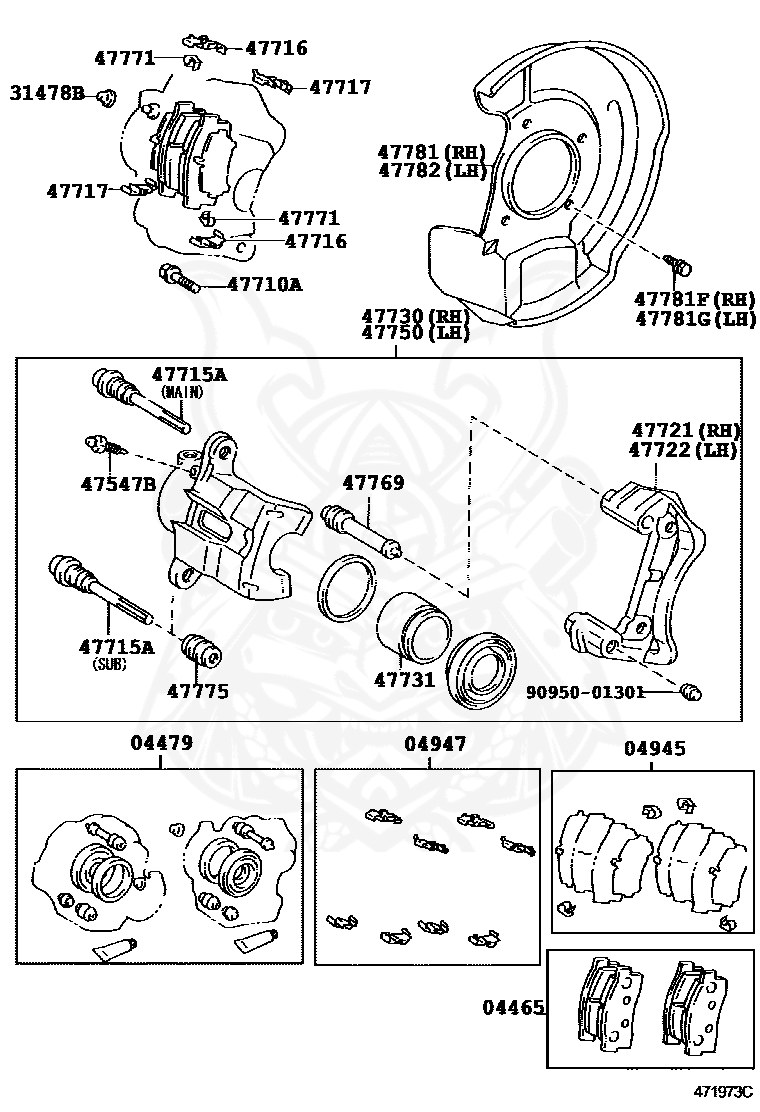 47771
47716
31478B
47717
47717
47771
47716
47710A
47781 (RH)
47782 (LH)
47781F (RH)
47781G (LH)
47730 (RH)
47750 (LH)
47715A
(MAIN)
47547B
47769
47721 (RH)
47722 (LH)
47715A
(SUB)
47775
47731
90950-01301
04479
04947
04945
04465
471973C