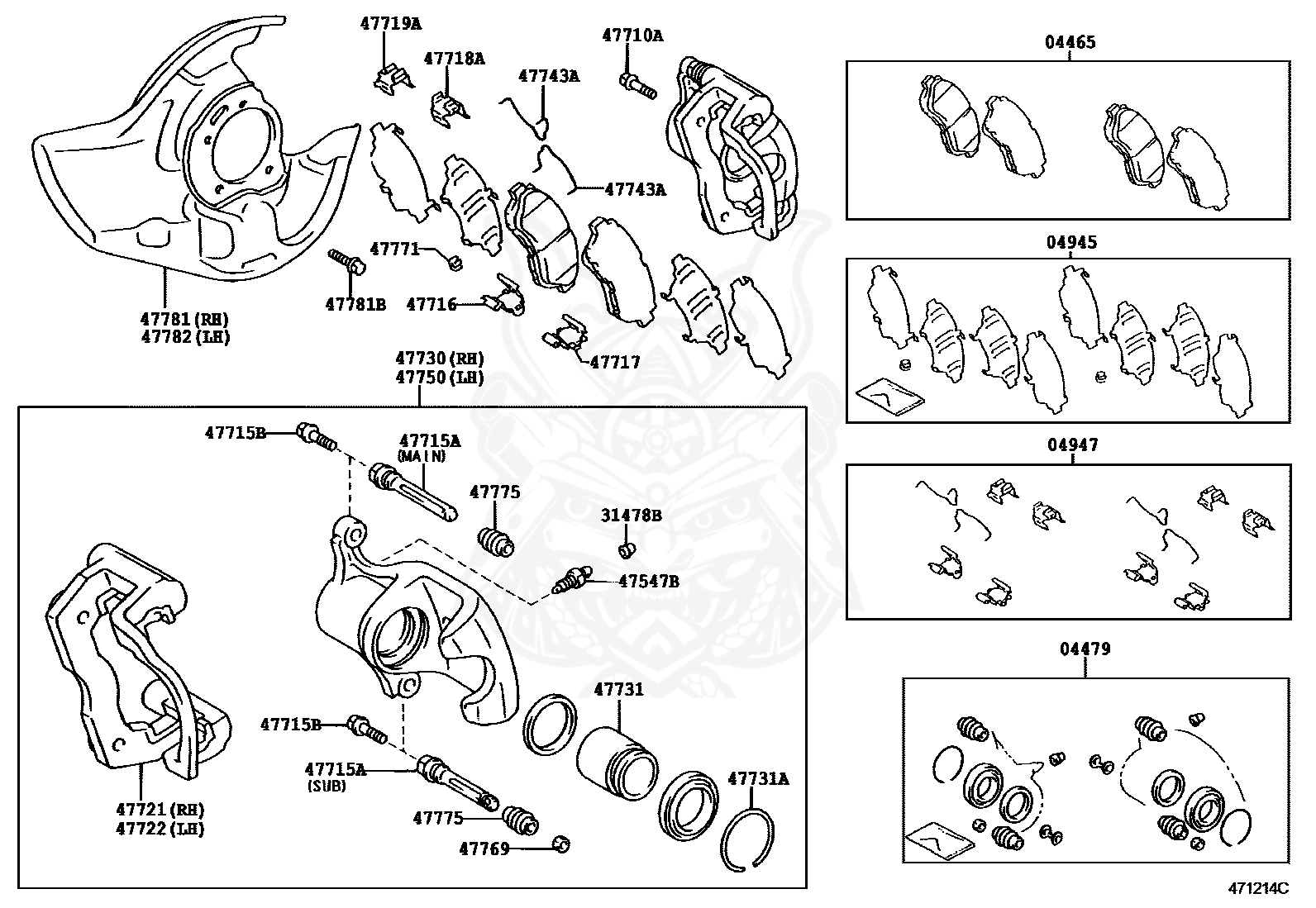 47719A
47718A
47743A
47710A
47743A
47771
47781B
47716
47717
47781 (RH)
47782 (LH)
47730 (RH)
47750 (LH)
47715B
47715A
(MAIN)
47775
31478B
47547B
47731
47715B
47715A
(SUB)
47775
47769
47731A
47721 (RH)
47722 (LH)
04465
04945
04947
04479
471214C