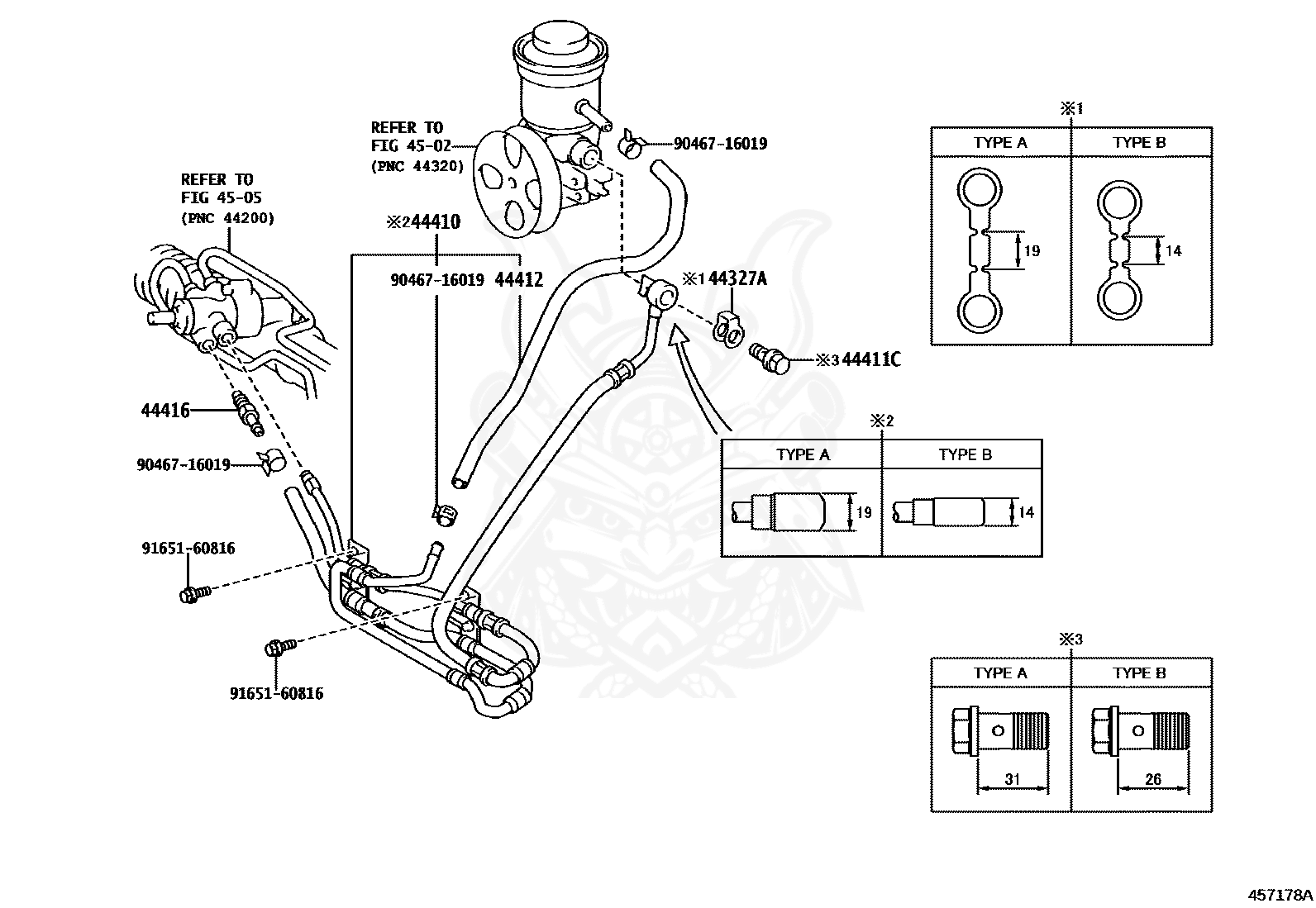 REFER TO
FIG 45-02
(PNC 44320)

90467-16019

REFER TO
FIG 45-05
(PNC 44200)

※2 44410

90467-16019 44412

※1 44327A

※3 44411C

44416

90467-16019

91651-60816

91651-60816

※1

| TYPE A | TYPE B |
|---|---|
| 19 | 14 |

※2

| TYPE A | TYPE B |
|---|---|
| 19 | 14 |

※3

| TYPE A | TYPE B |
|---|---|
| 31 | 26 |

457178A