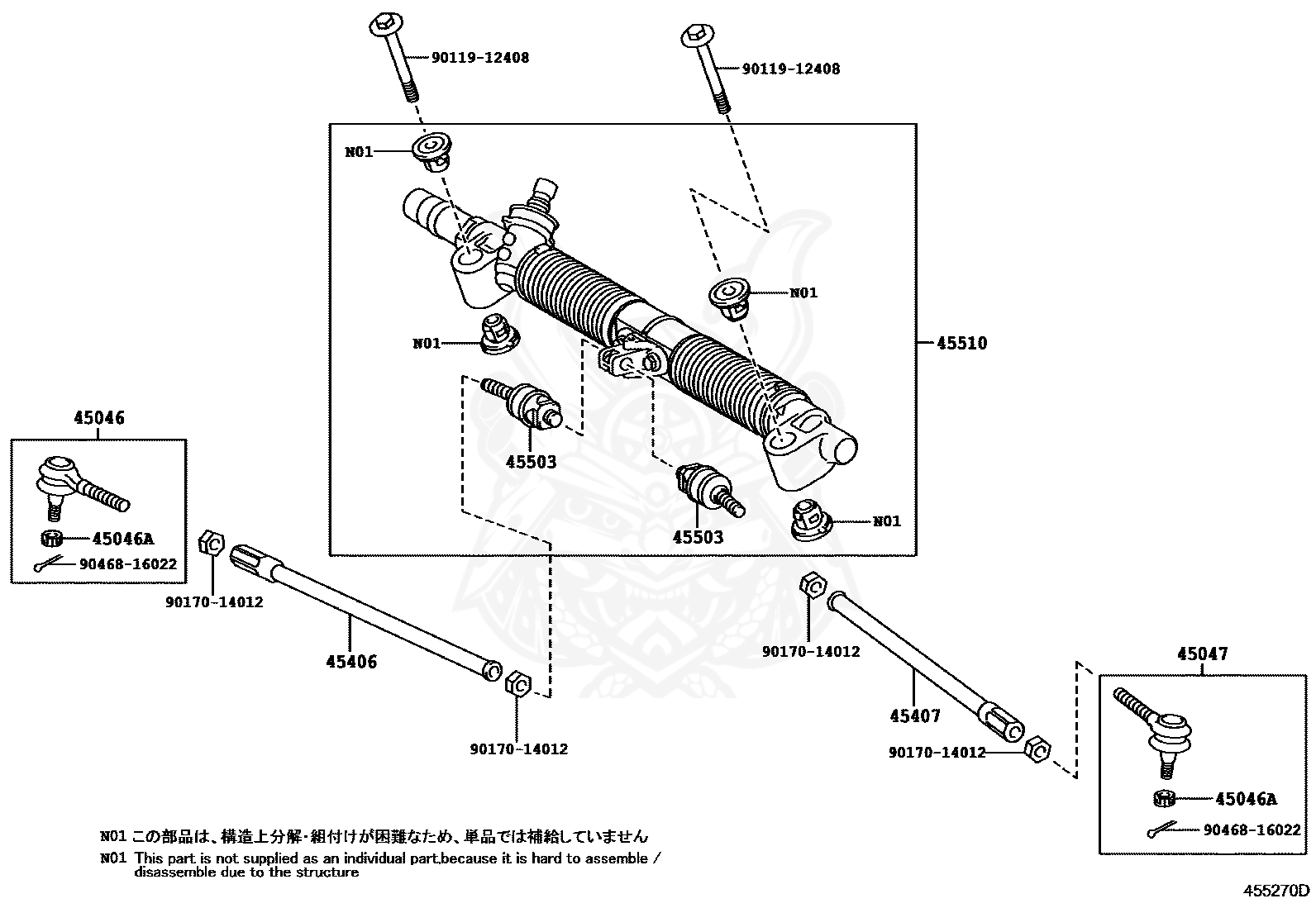 90119-12408
90119-12408
N01
N01
N01
45510
45503
45503
N01
45046
45046A
90468-16022
90170-14012
45406
90170-14012
90170-14012
45407
90170-14012
45047
45046A
90468-16022

N01 この部品は、構造上分解・組付けが困難なため、単品では補給していません
N01 This part is not supplied as an individual part,because it is hard to assemble / disassemble due to the structure

455270D