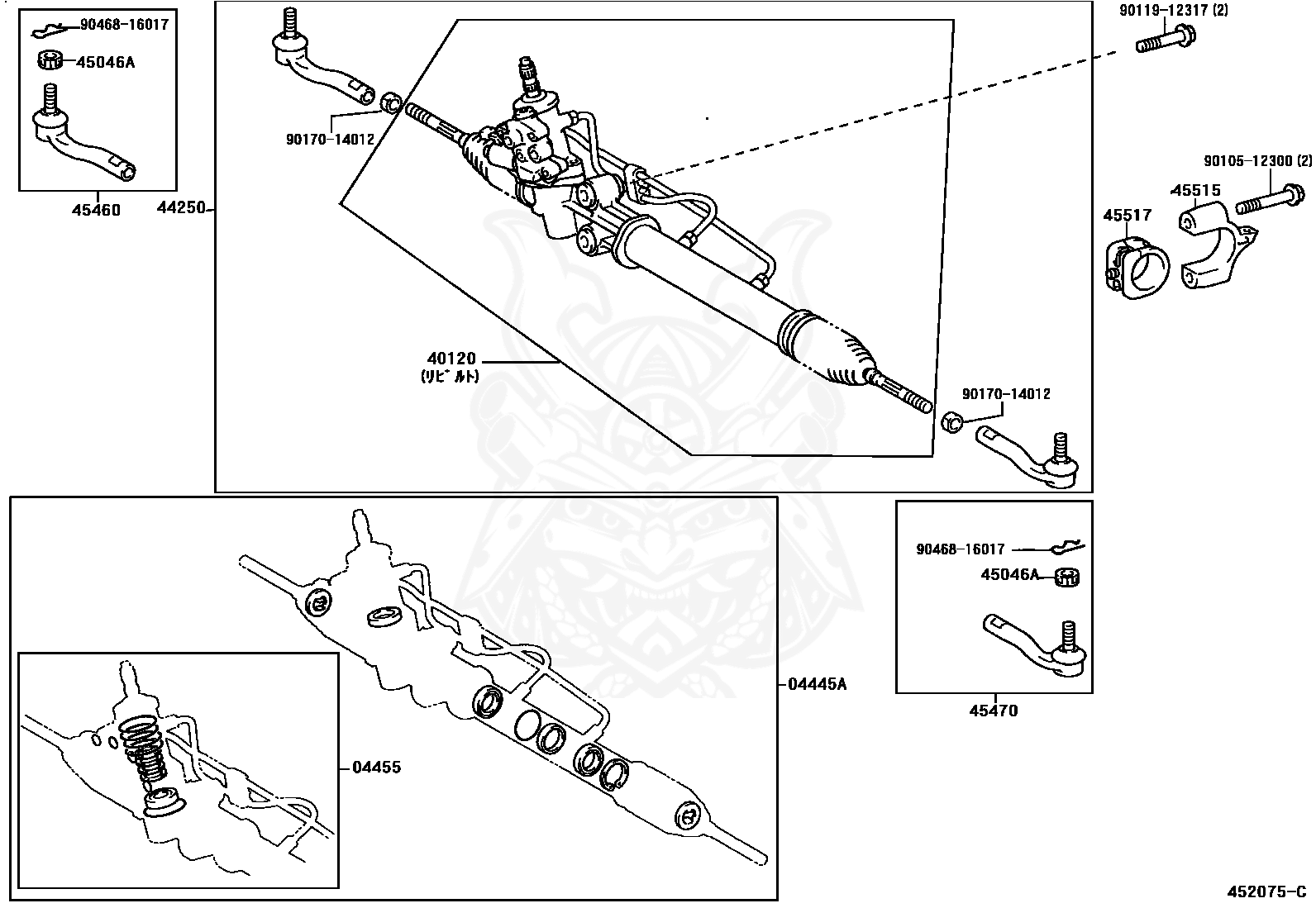 90468-16017
45046A
45460
44250
90170-14012
40120
(リビルト)
90170-14012
90119-12317 (2)
90105-12300 (2)
45515
45517
90468-16017
45046A
45470
04445A
04455
452075-C