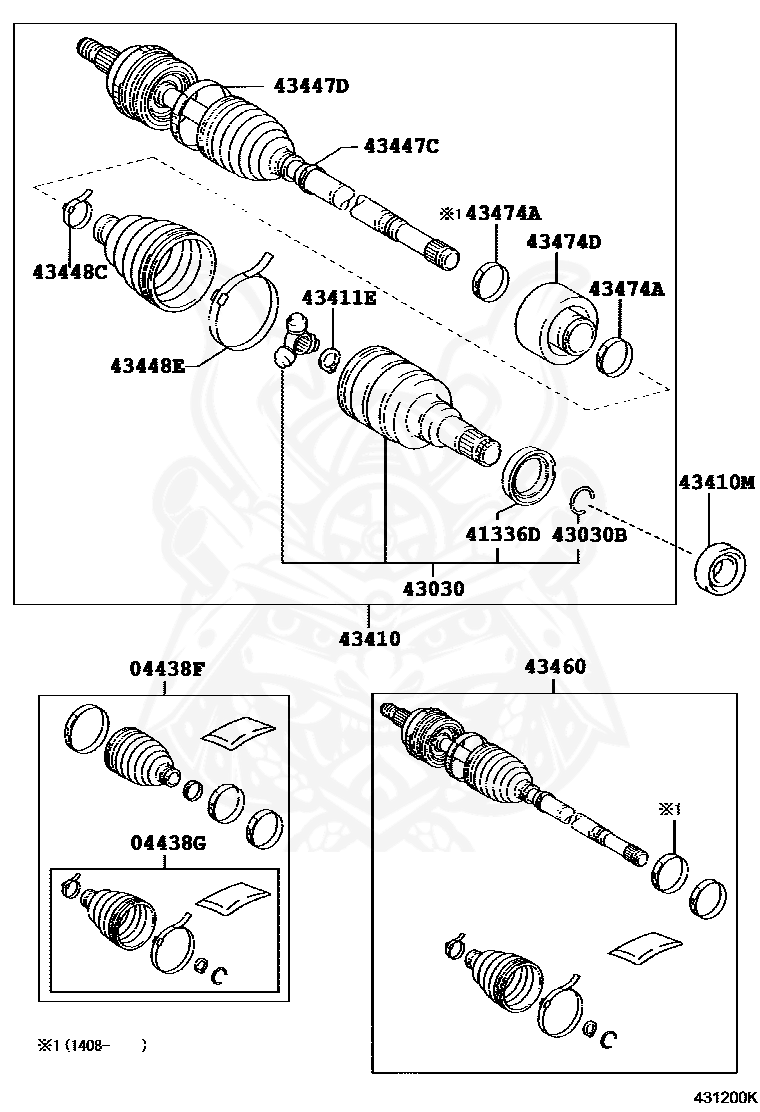 43447D
43447C
※1 43474A
43474D
43448C
43474A
43411E
43448E
43410M
41336D
43030B
43030
43410
04438F
43460
04438G
※1
※1 (1408- )
431200K