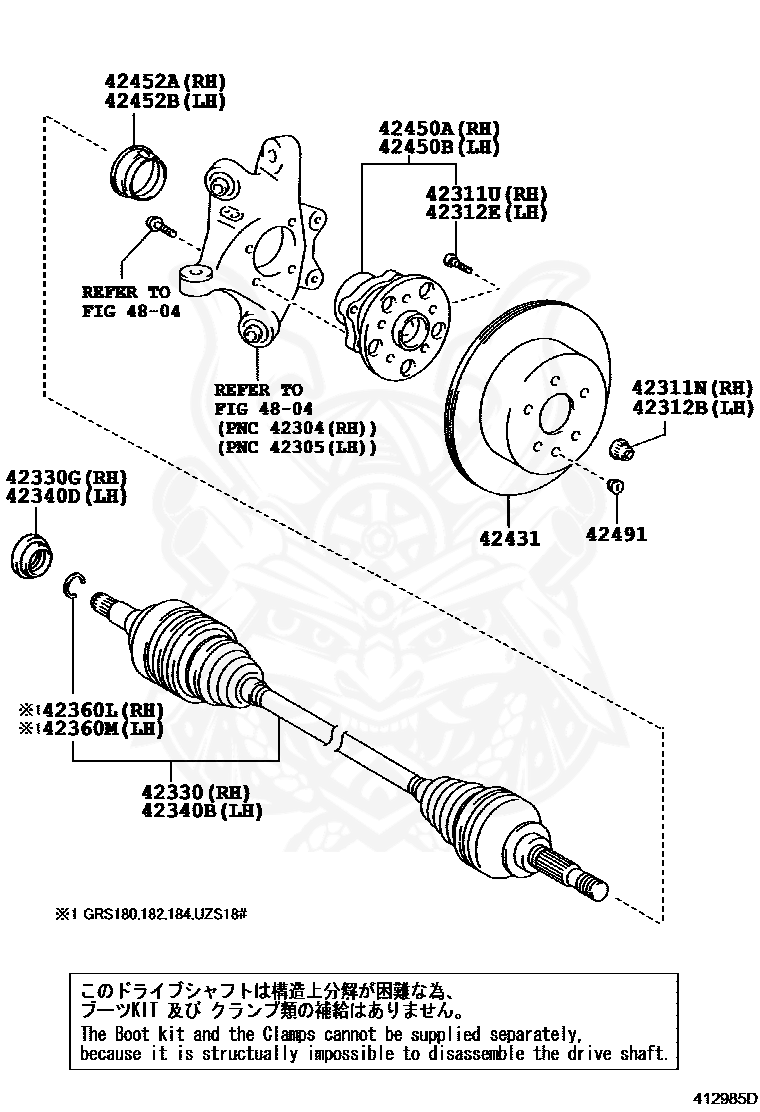 42452A(RH)
42452B(LH)

42450A(RH)
42450B(LH)

42311U(RH)
42312E(LH)

REFER TO
FIG 48-04

REFER TO
FIG 48-04
(PNC 42304(RH))
(PNC 42305(LH))

42311N(RH)
42312B(LH)

42330G(RH)
42340D(LH)

42431

42491

※1 42360L(RH)
※1 42360M(LH)

42330(RH)
42340B(LH)

※1 GRS180.182.184.UZS18#

このドライブシャフトは構造上分解が困難な為、
ブーツKIT 及び クランプ類の補給はありません。
The Boot kit and the Clamps cannot be supplied separately, because it is structually impossible to disassemble the drive shaft.

412985D