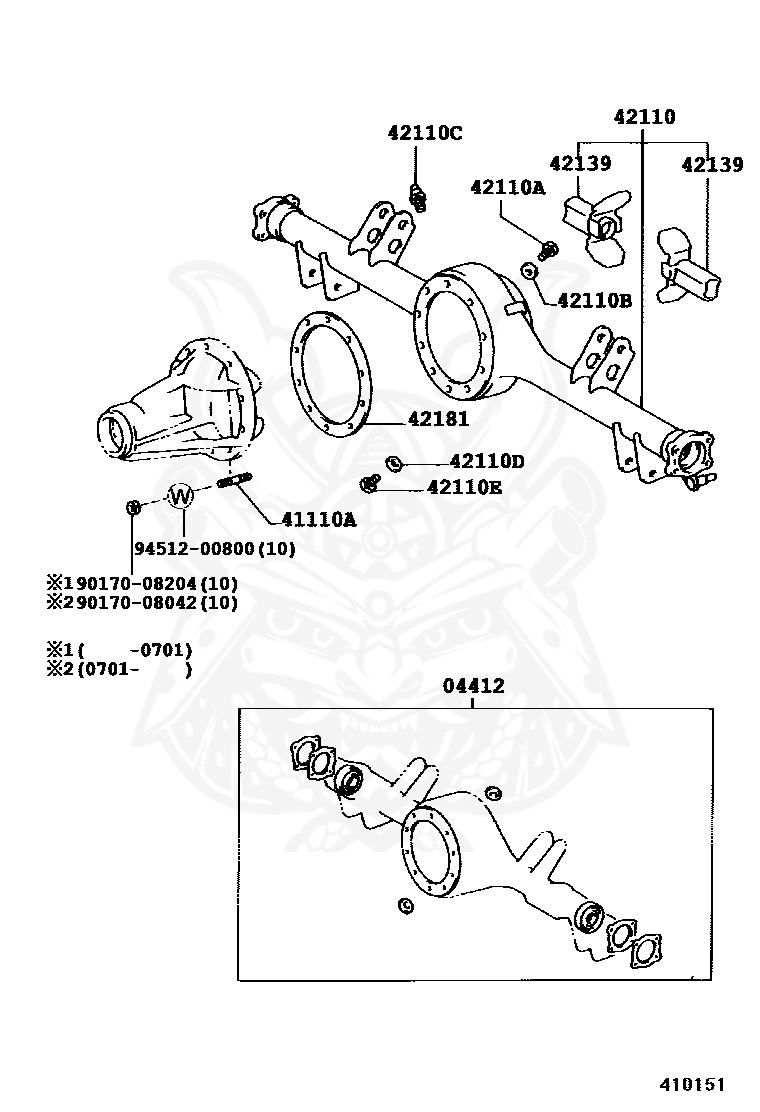 42110
42110C
42139
42139
42110A
42110B
42181
42110D
42110E
W
41110A
94512-00800(10)
※1 90170-08204(10)
※2 90170-08042(10)

※1(      -0701)
※2(0701-      )

04412

410151