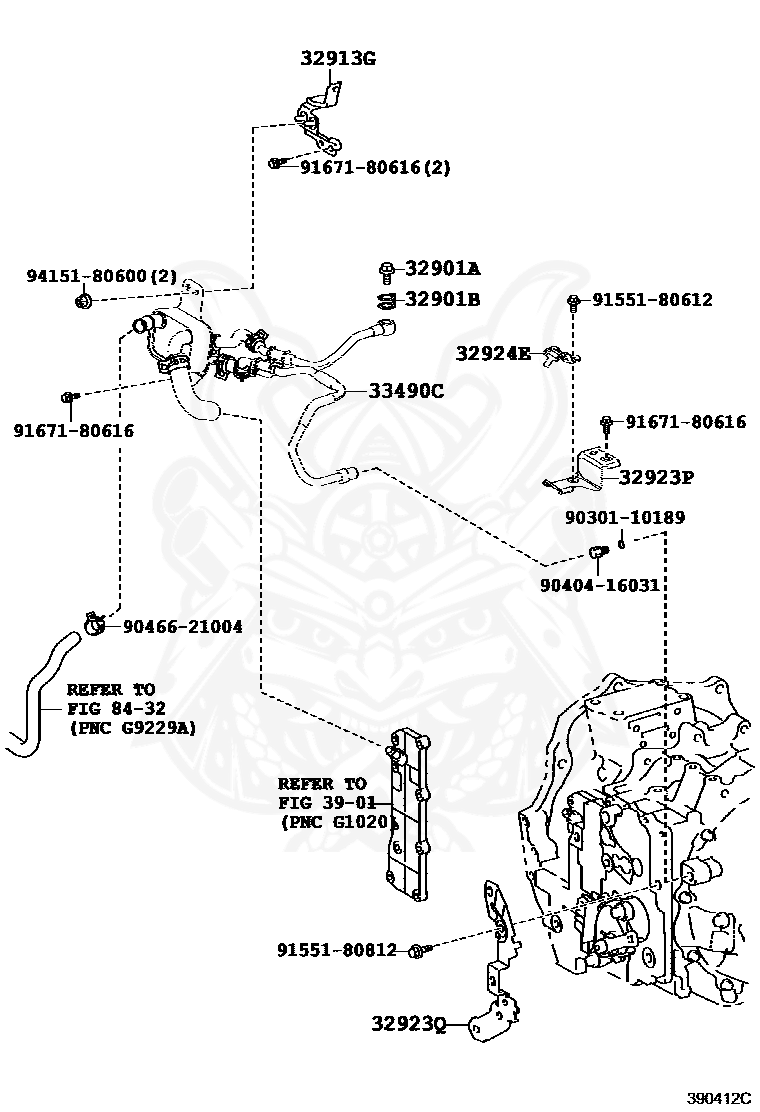 32913G
91671-80616(2)
94151-80600(2)
32901A
32901B
91551-80612
32924E
33490C
91671-80616
91671-80616
32923P
90301-10189
90404-16031
90466-21004
REFER TO FIG 84-32 (PNC G9229A)
REFER TO FIG 39-01 (PNC G1020)
91551-80812
32923Q
390412C