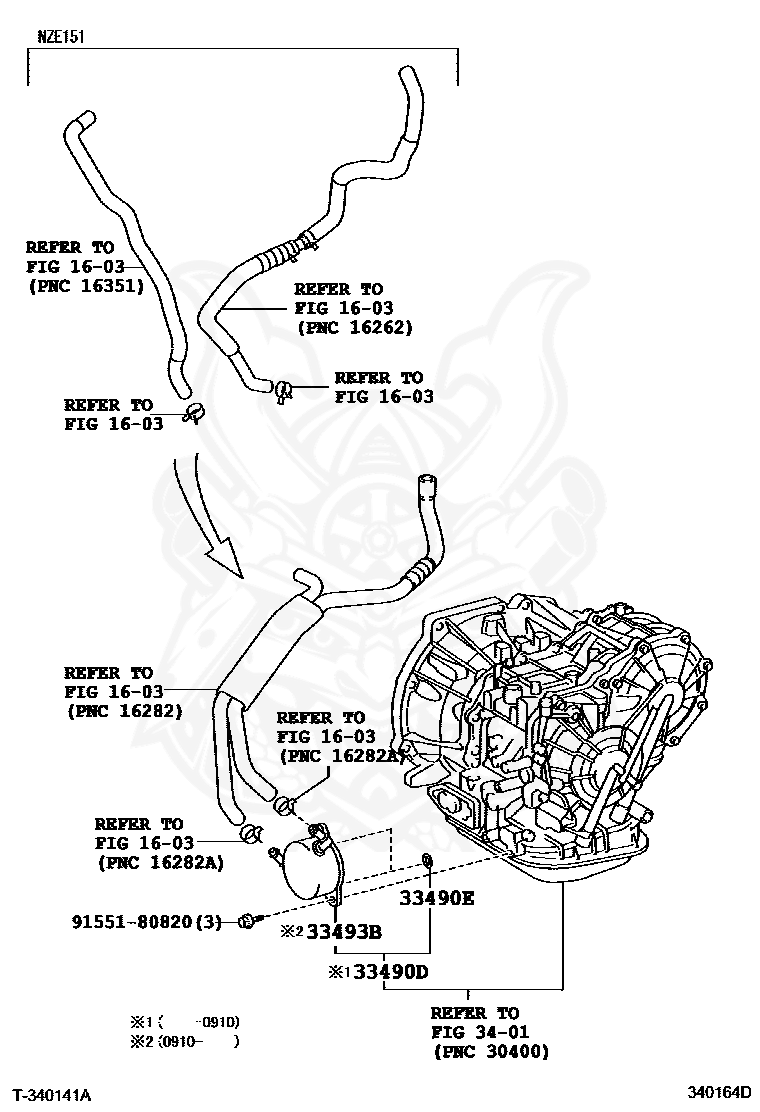 NZE151

REFER TO FIG 16-03 (PNC 16351)

REFER TO FIG 16-03 (PNC 16262)

REFER TO FIG 16-03

REFER TO FIG 16-03

REFER TO FIG 16-03 (PNC 16282)

REFER TO FIG 16-03 (PNC 16282A)

REFER TO FIG 16-03 (PNC 16282A)

33490E

91551-80820(3)

※2 33493B

※1 33490D

REFER TO FIG 34-01 (PNC 30400)

※1 (     -0910)
※2 (0910-     )

T-340141A

340164D