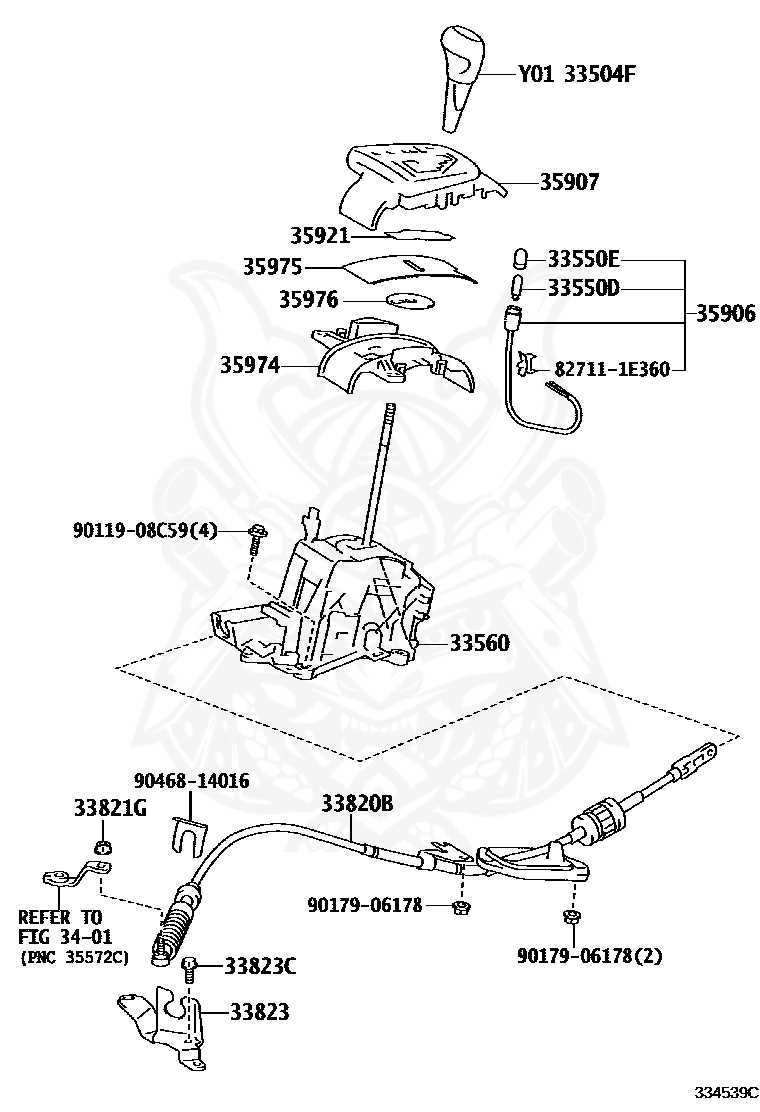 Y01 33504F
35907
35921
35975
35976
35974
33550E
33550D
35906
82711-1E360
90119-08C59(4)
33560
90468-14016
33821G
33820B
REFER TO
FIG 34-01
(PNC 35572C)
90179-06178
90179-06178(2)
33823C
33823
334539C