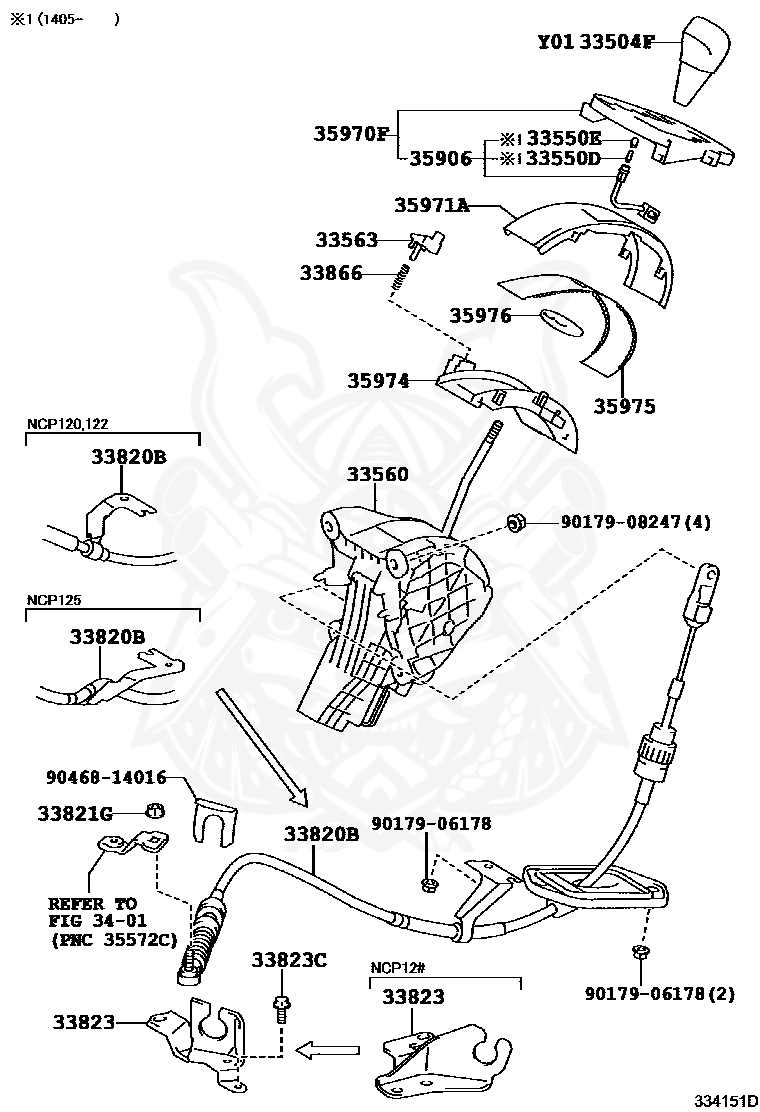 ※1 (1405-　　)

Y01 33504F

35970F

35906

※1 33550E

※1 33550D

35971A

33563

33866

35976

35974

35975

NCP120,122

33820B

33560

90179-08247(4)

NCP125

33820B

90468-14016

33821G

33820B

90179-06178

REFER TO FIG 34-01 (PNC 35572C)

33823C

NCP12#

33823

33823

90179-06178(2)

334151D