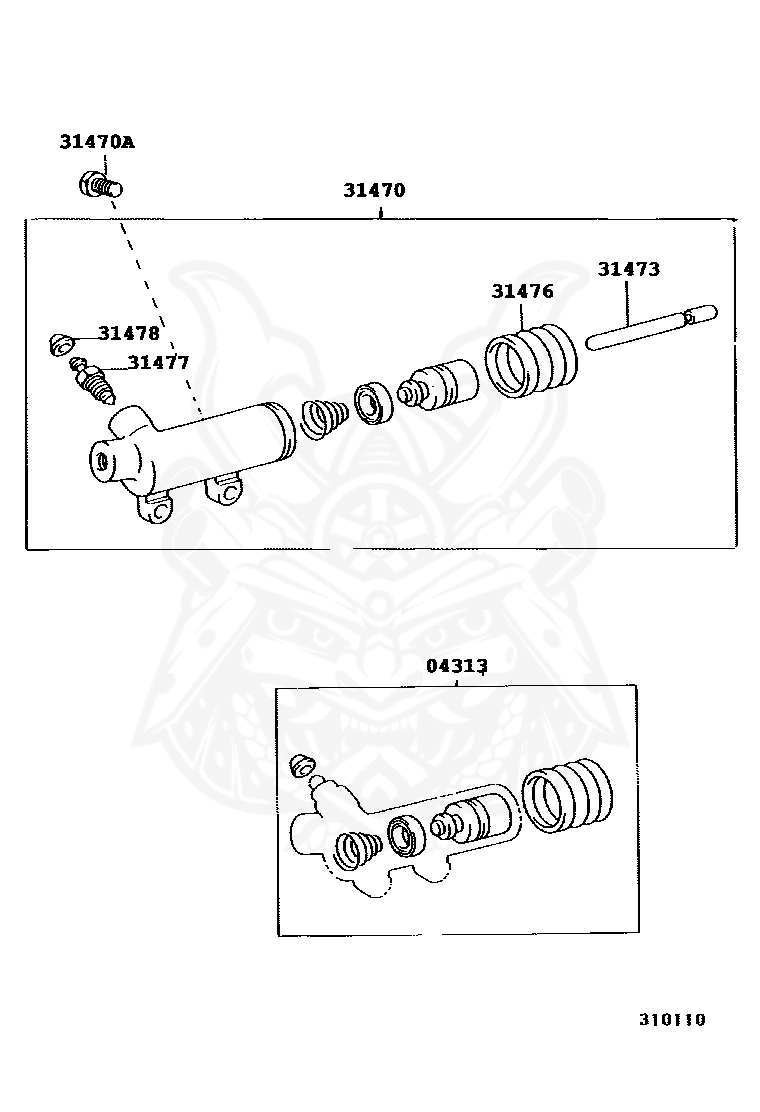 31470A
31470
31473
31476
31478
31477
04313
310110