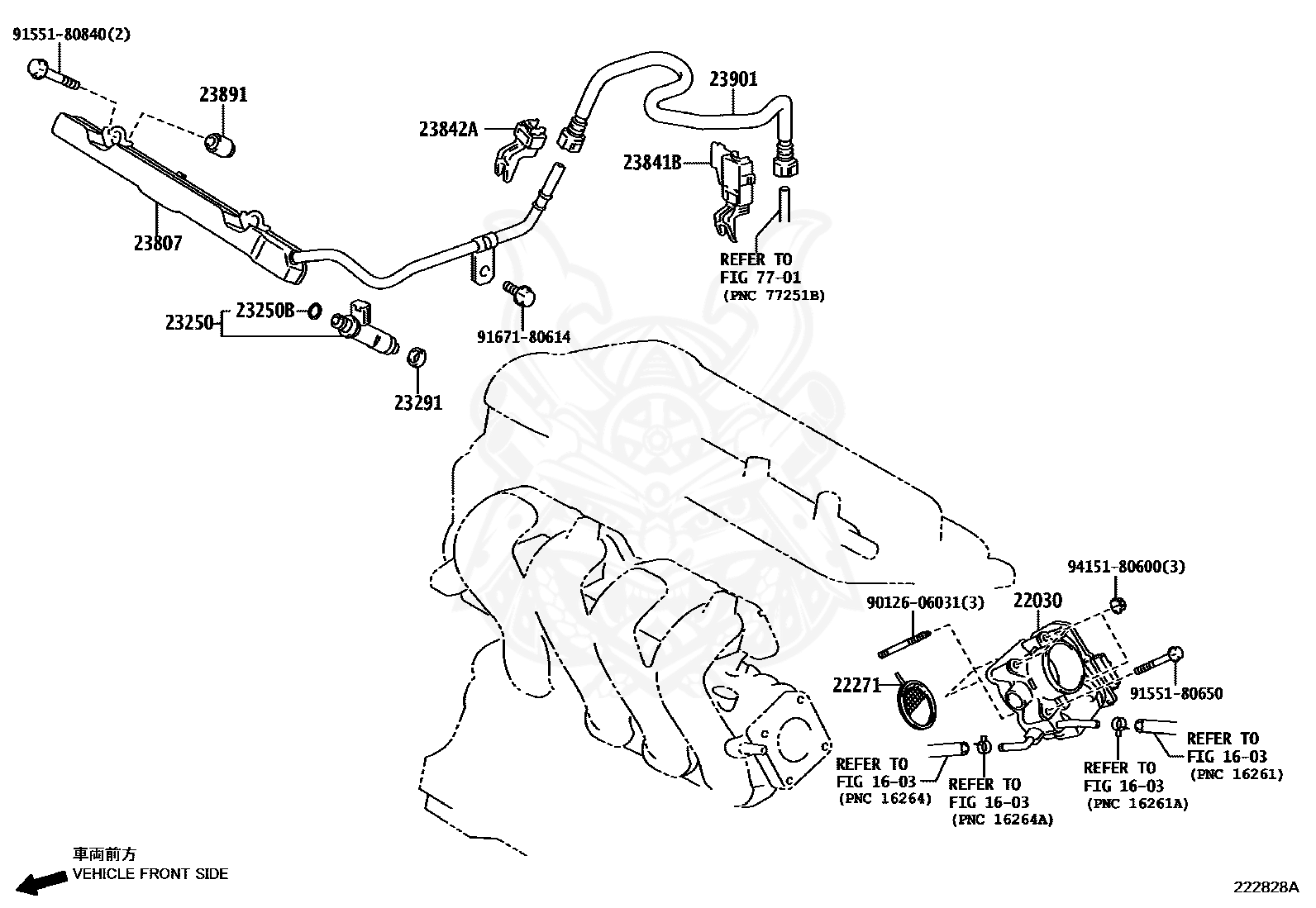 91551-80840(2)

23891

23842A

23901

23841B

23807

REFER TO
FIG 77-01
(PNC 77251B)

23250

23250B

91671-80614

23291

94151-80600(3)

90126-06031(3)

22030

22271

91551-80650

REFER TO
FIG 16-03
(PNC 16264)

REFER TO
FIG 16-03
(PNC 16264A)

REFER TO
FIG 16-03
(PNC 16261A)

REFER TO
FIG 16-03
(PNC 16261)

車両前方
VEHICLE FRONT SIDE

222828A