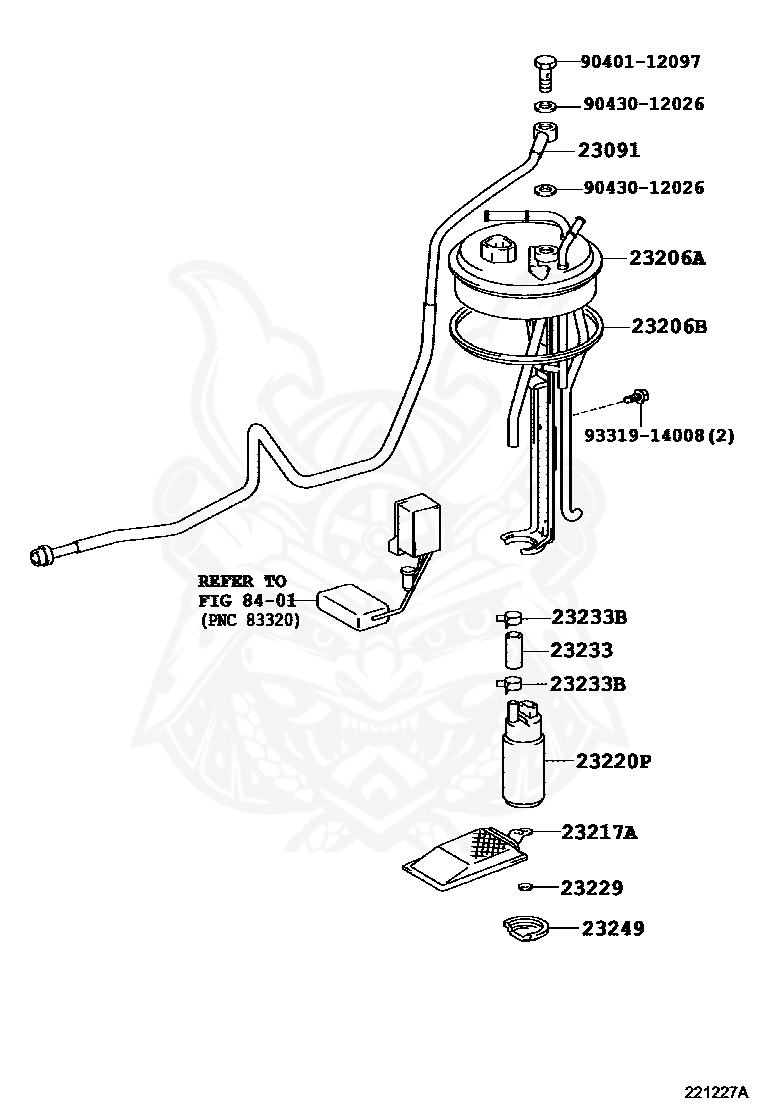 90401-12097
90430-12026
23091
90430-12026
23206A
23206B
93319-14008(2)
REFER TO
FIG 84-01
(PNC 83320)
23233B
23233
23233B
23220P
23217A
23229
23249
221227A