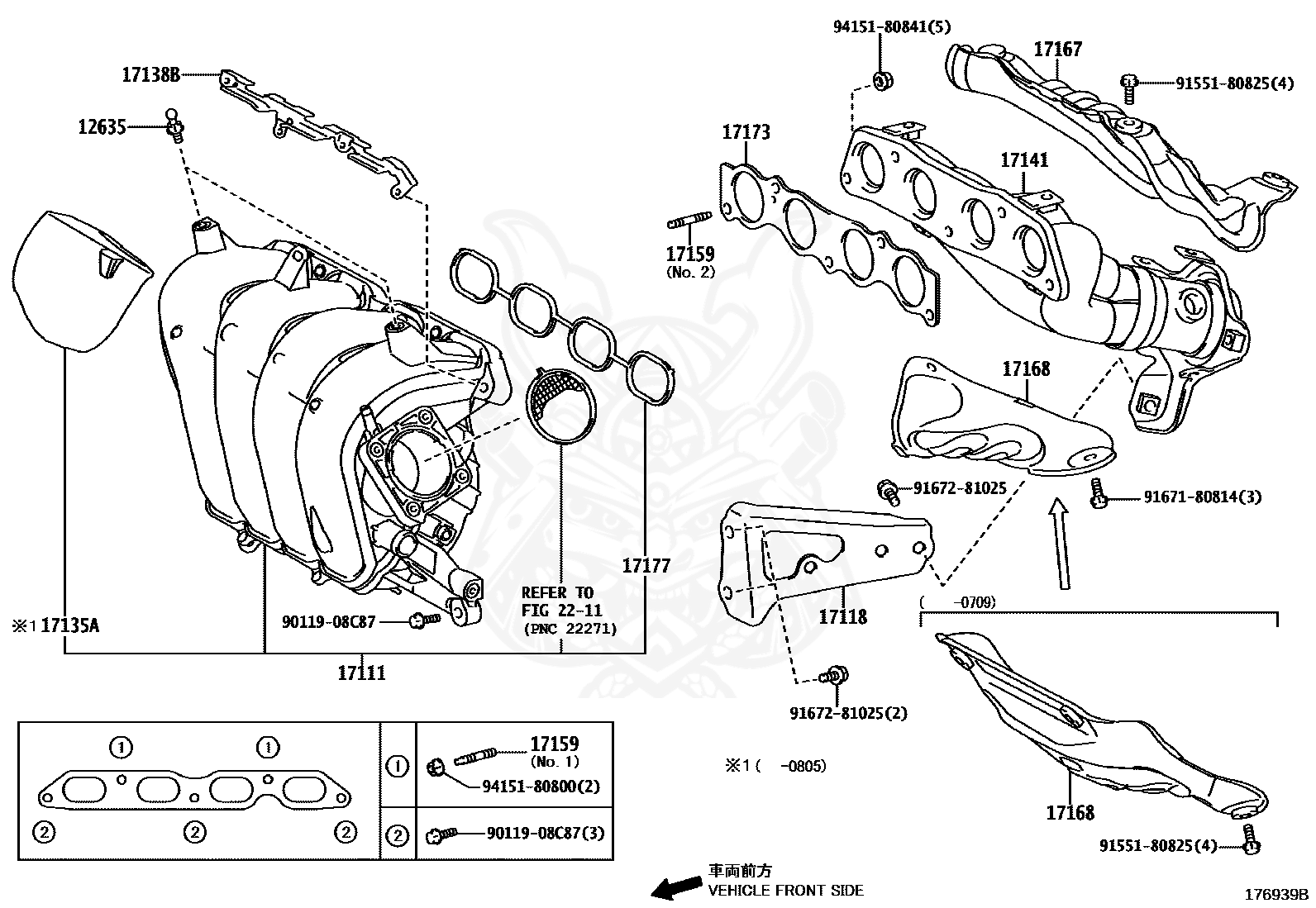 17138B

12635

※1 17135A

90119-08C87

REFER TO FIG 22-11 (PNC 22271)

17177

17111

94151-80841(5)

17167

91551-80825(4)

17173

17141

17159 (No. 2)

17168

91672-81025

91671-80814(3)

17118

( -0709)

91672-81025(2)

※1 ( -0805)

17168

91551-80825(4)

①

①

②

②

②

①

17159 (No. 1)

94151-80800(2)

②

90119-08C87(3)

車両前方
VEHICLE FRONT SIDE

176939B