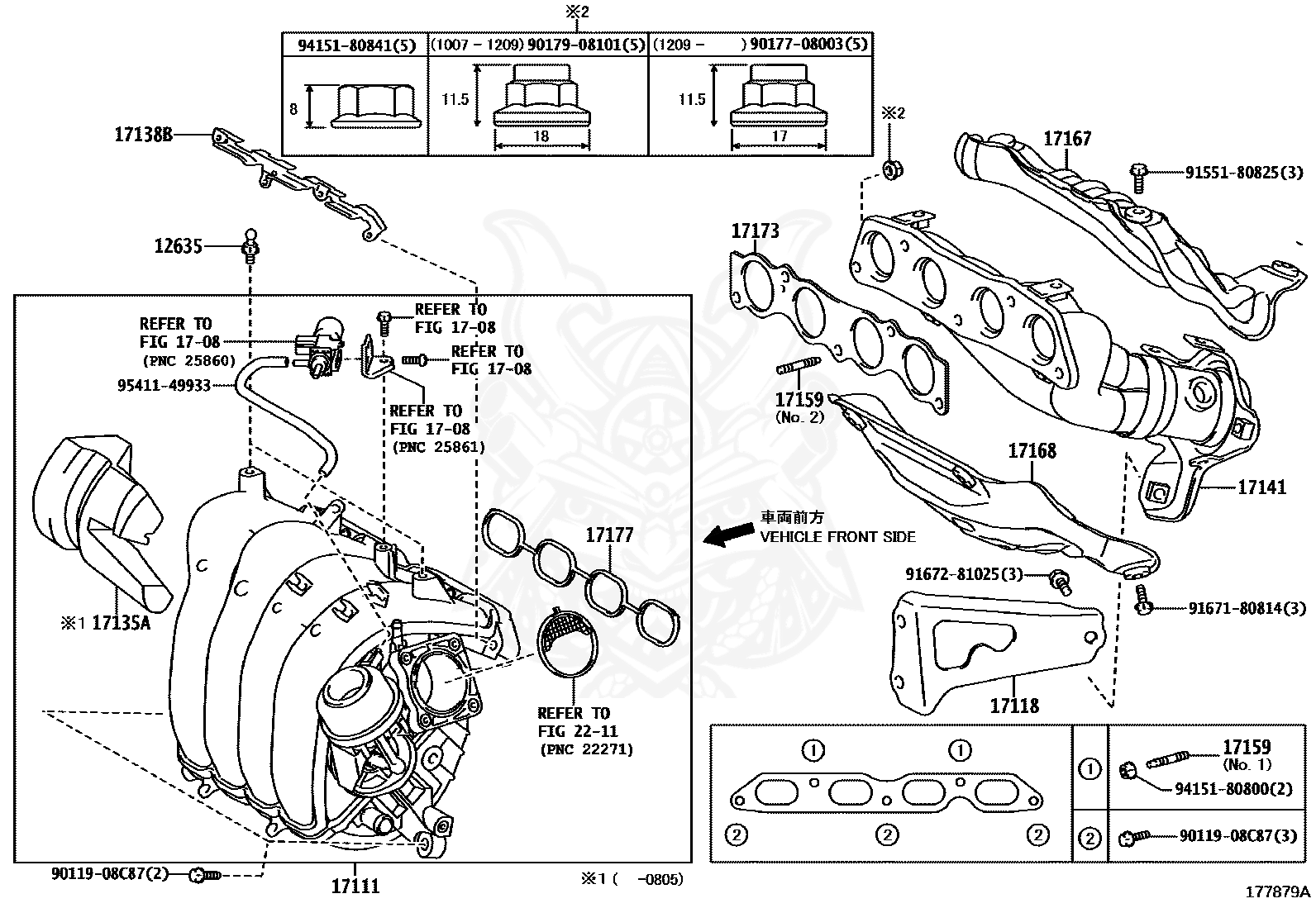 ※2

| 94151-80841(5) | (1007 - 1209) 90179-08101(5) | (1209 - ) 90177-08003(5) |
|---|---|---|
| 8 | 11.5 18 | 11.5 17 |

17138B

12635

REFER TO FIG 17-08 (PNC 25860)

95411-49933

REFER TO FIG 17-08

REFER TO FIG 17-08

REFER TO FIG 17-08 (PNC 25861)

※1 17135A

17177

REFER TO FIG 22-11 (PNC 22271)

90119-08C87(2)

17111

※1 ( -0805)

※2

17167

91551-80825(3)

17173

17159 (No. 2)

17168

17141

車両前方
VEHICLE FRONT SIDE

91672-81025(3)

91671-80814(3)

17118

① ①

② ② ②

① 17159 (No. 1)

94151-80800(2)

② 90119-08C87(3)

177879A