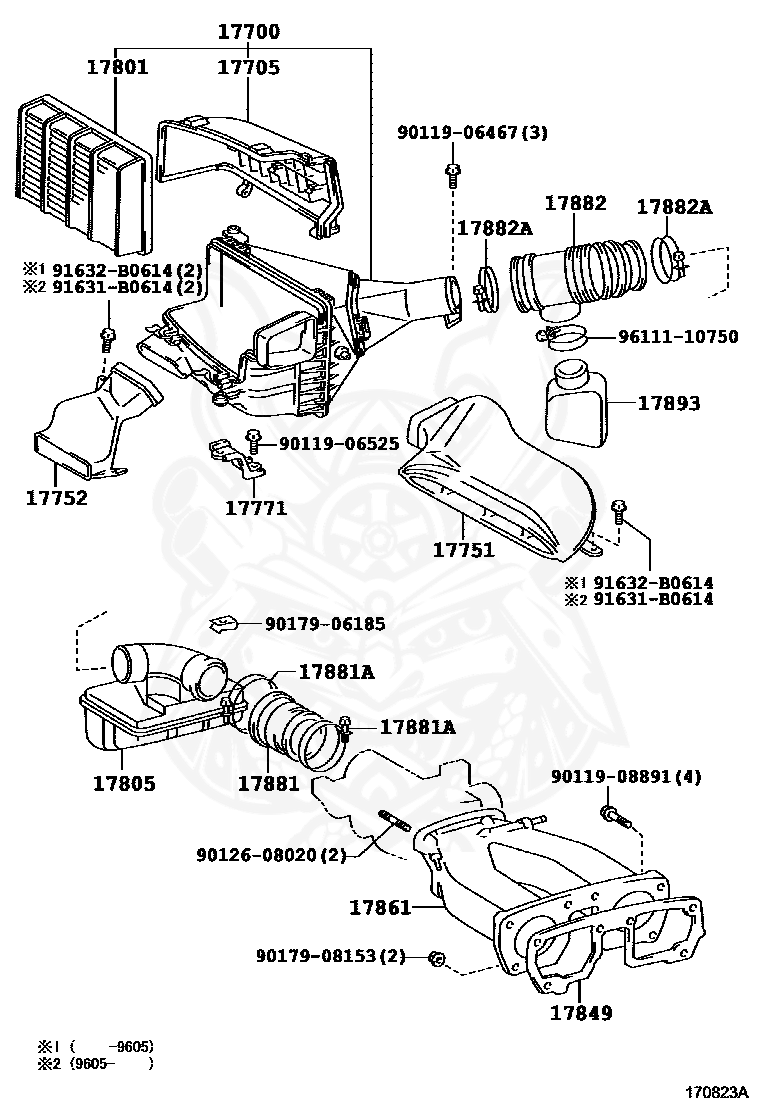 17700
17801
17705
90119-06467(3)
17882
17882A
17882A
※1 91632-B0614(2)
※2 91631-B0614(2)
96111-10750
17893
90119-06525
17752
17771
17751
※1 91632-B0614
※2 91631-B0614
90179-06185
17881A
17881A
17805
17881
90119-08891(4)
90126-08020(2)
17861
90179-08153(2)
17849
※1 ( -9605)
※2 (9605- )
170823A