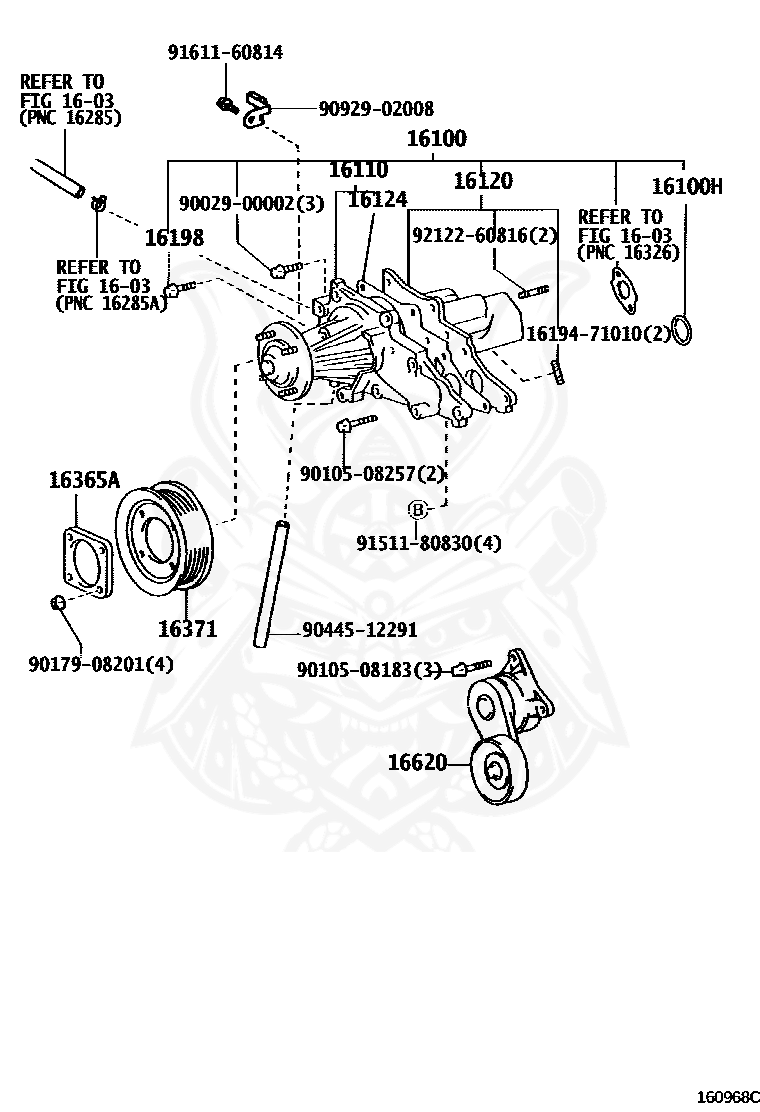 91611-60814

REFER TO FIG 16-03 (PNC 16285)

90929-02008

16100

16110

16120

16100H

90029-00002(3)

16124

16198

92122-60816(2)

REFER TO FIG 16-03 (PNC 16326)

REFER TO FIG 16-03 (PNC 16285A)

16194-71010(2)

90105-08257(2)

16365A

B

91511-80830(4)

16371

90445-12291

90179-08201(4)

90105-08183(3)

16620

160968C