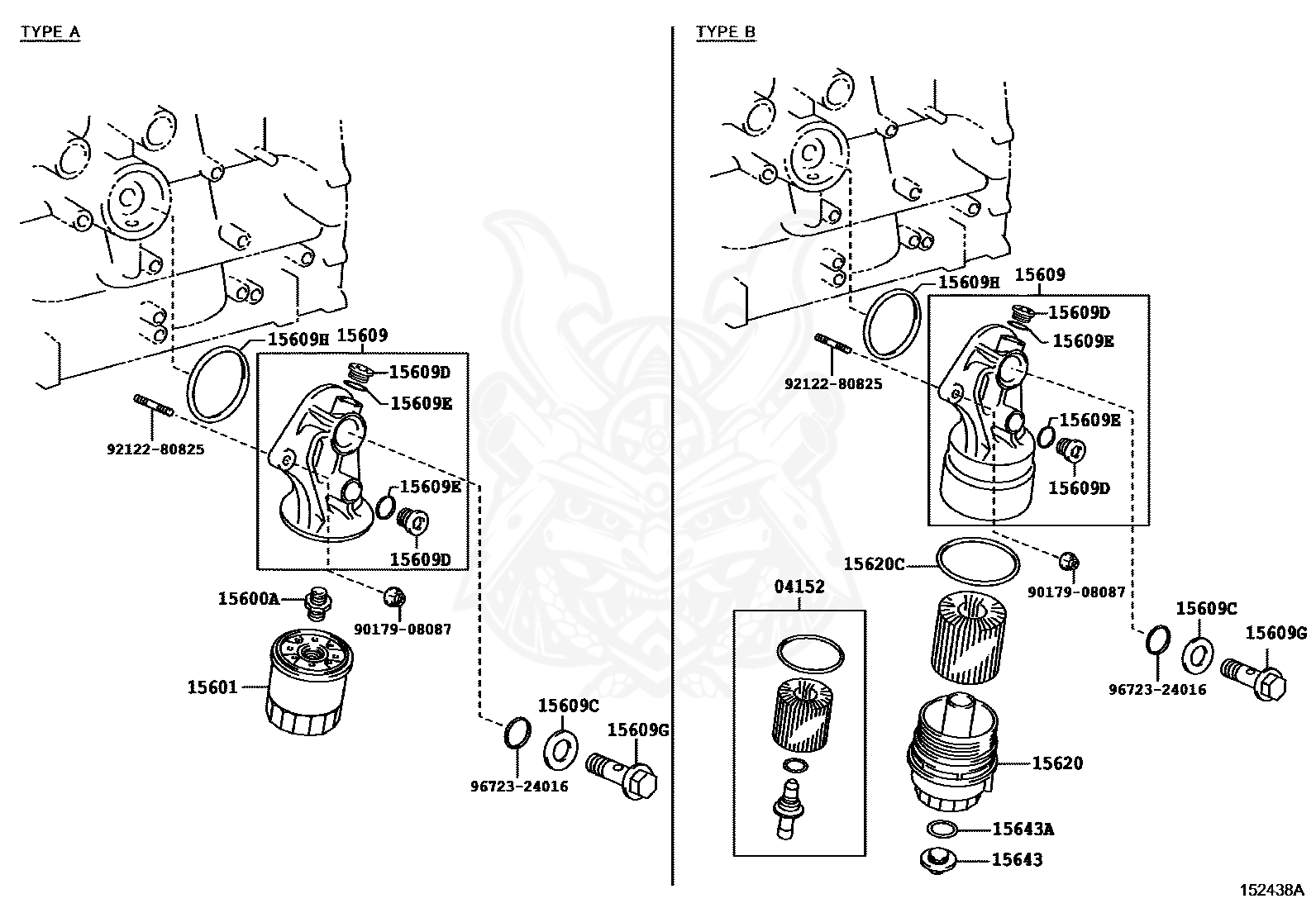 TYPE A

15609H
15609
15609D
15609E
92122-80825
15609E
15609D
15600A
90179-08087
15601
15609C
15609G
96723-24016

TYPE B

15609H
15609
15609D
15609E
92122-80825
15609E
15609D
15620C
90179-08087
04152
15609C
15609G
96723-24016
15620
15643A
15643

152438A