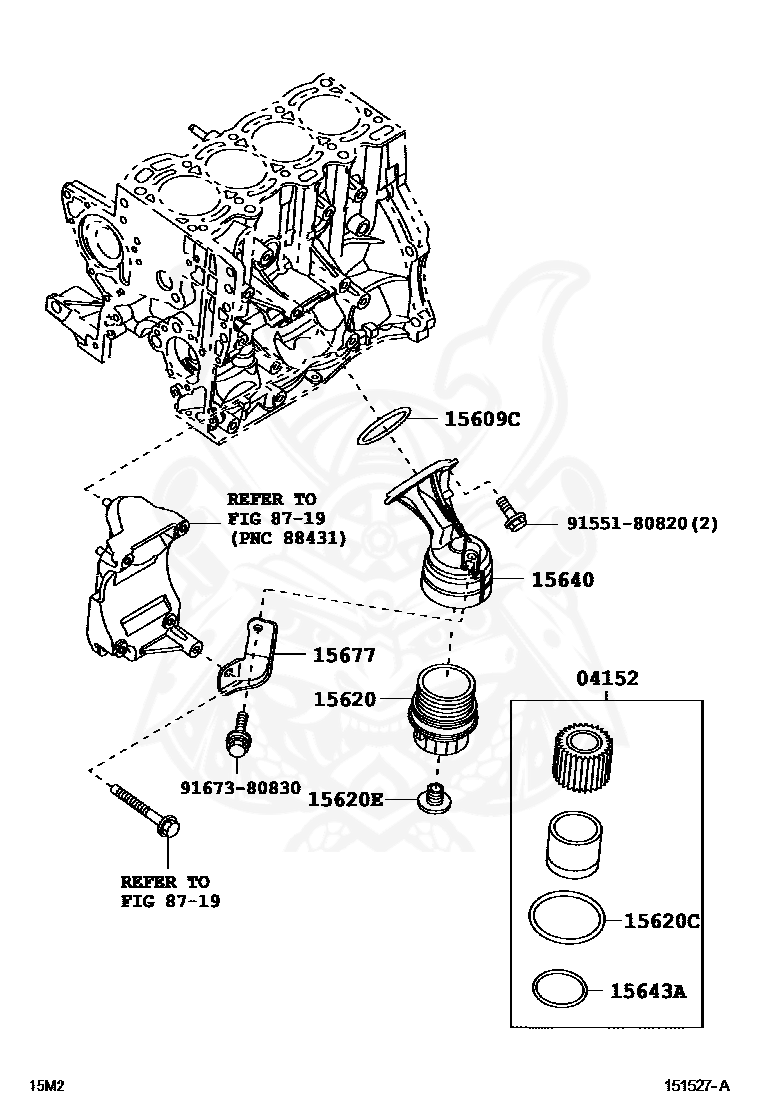 15609C

REFER TO
FIG 87-19
(PNC 88431)

91551-80820(2)

15640

15677

15620

04152

91673-80830

15620E

REFER TO
FIG 87-19

15620C

15643A

15M2

151527-A